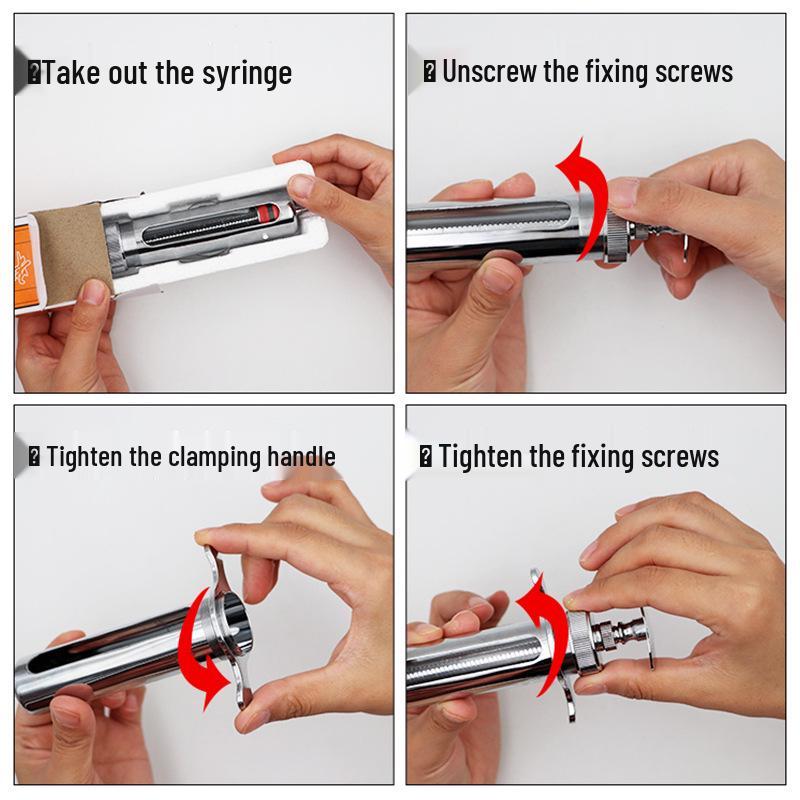 Take out the syringe

Unscrew the fixing screws

Tighten the clamping handle

Tighten the fixing screws