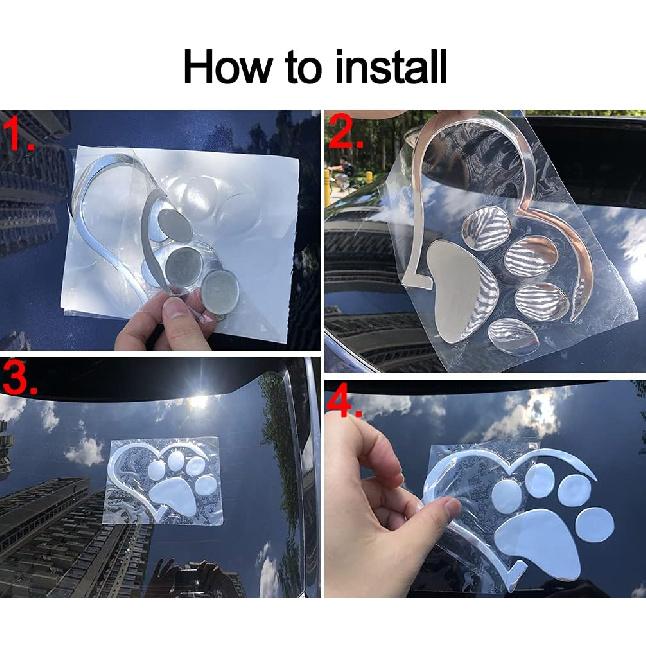 How to install

1.

2.

3.

4.