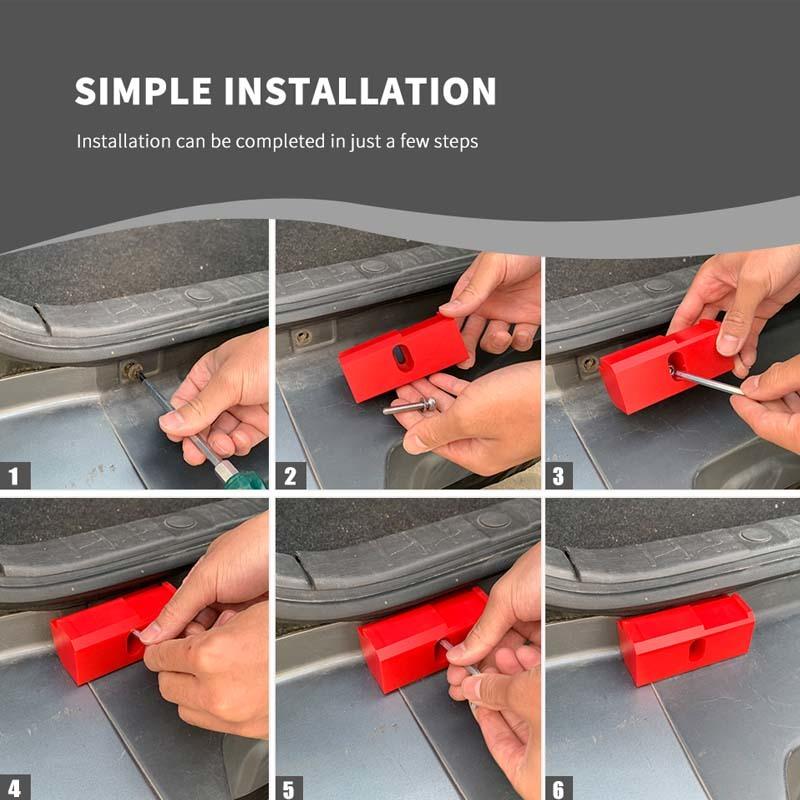 SIMPLE INSTALLATION

Installation can be completed in just a few steps

1

2

3

4

5

6