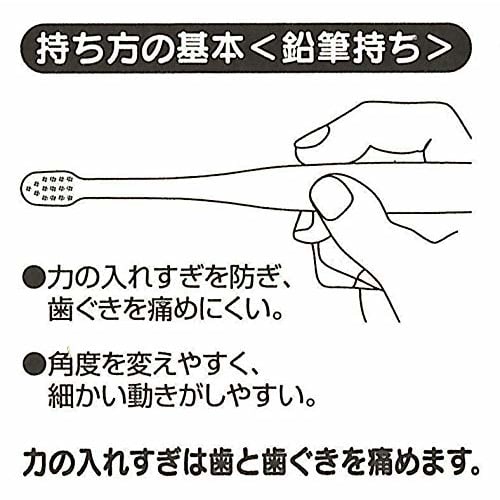 持ち方の基本＜鉛筆持ち＞

●力の入れすぎを防ぎ、歯ぐきを痛めにくい。

●角度を変えやすく、細かい動きがしやすい。

力の入れすぎは歯と歯ぐきを痛めます。