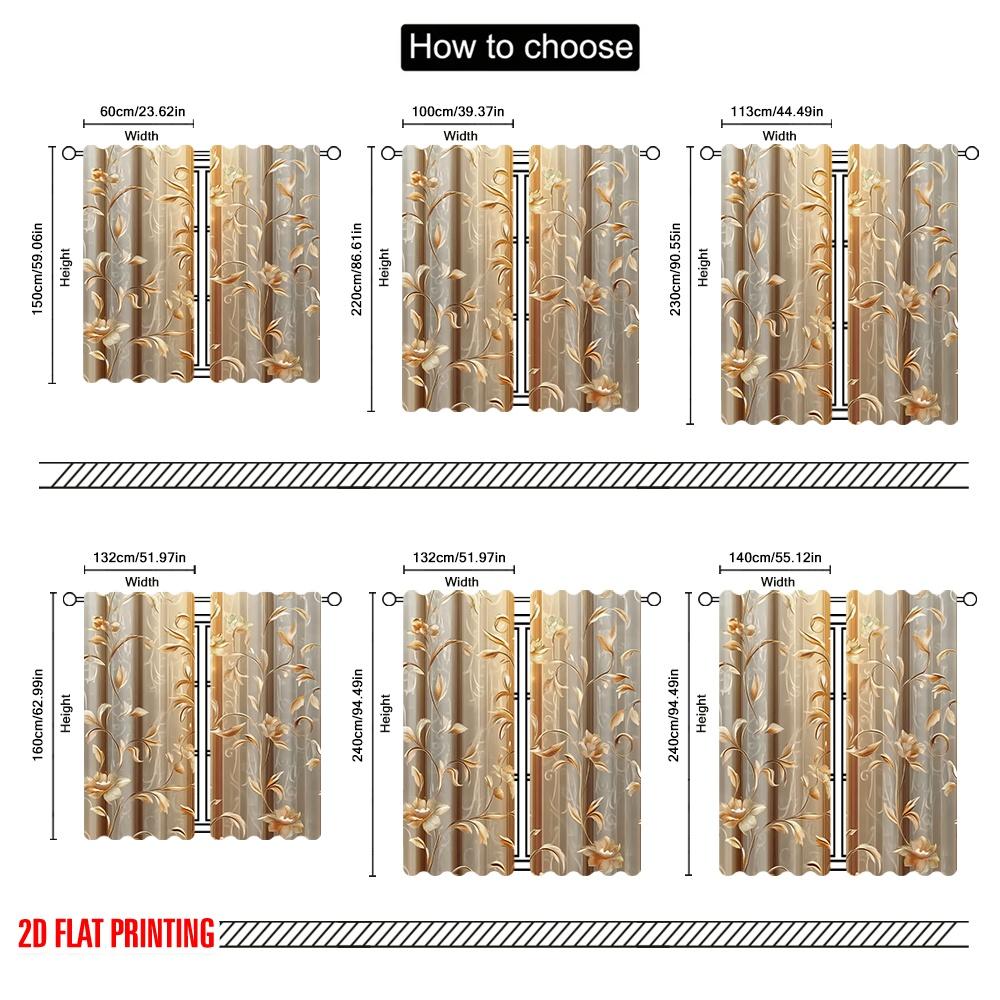 How to choose

60cm/23.62in
Width
150cm/59.06in
Height

100cm/39.37in
Width
220cm/86.61in
Height

113cm/44.49in
Width
230cm/90.55in
Height

132cm/51.97in
Width
160cm/62.99in
Height

132cm/51.97in
Width
240cm/94.49in
Height

140cm/55.12in
Width
240cm/94.49in
Height

2D FLAT PRINTING