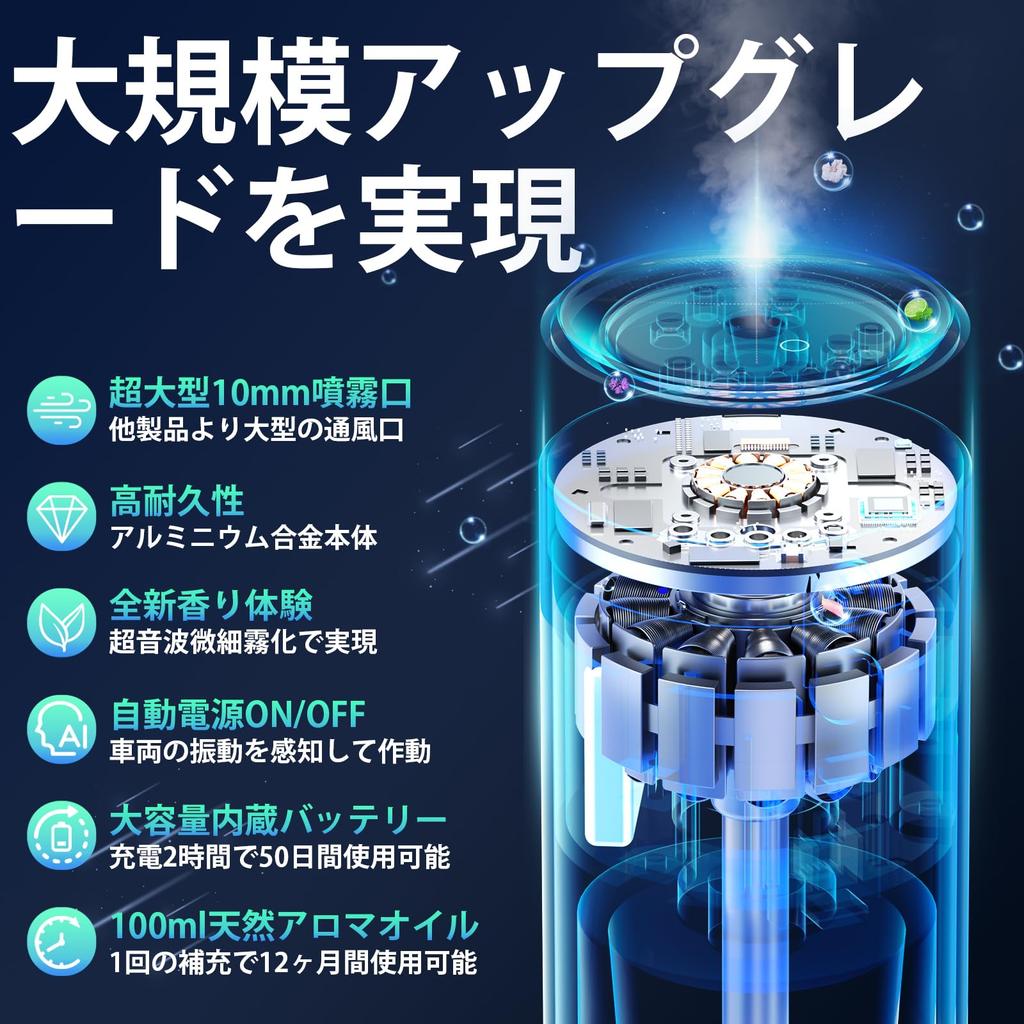 大規模アップグレードを実現

超大型10mm噴霧口
他製品より大型の通風口

高耐久性
アルミニウム合金本体

全新香り体験
超音波微細霧化で実現

AI
自動電源ON/OFF
車両の振動を感知して作動

大容量内蔵バッテリー
充電2時間で50日間使用可能

100ml天然アロマオイル
1回の補充で12ヶ月間使用可能