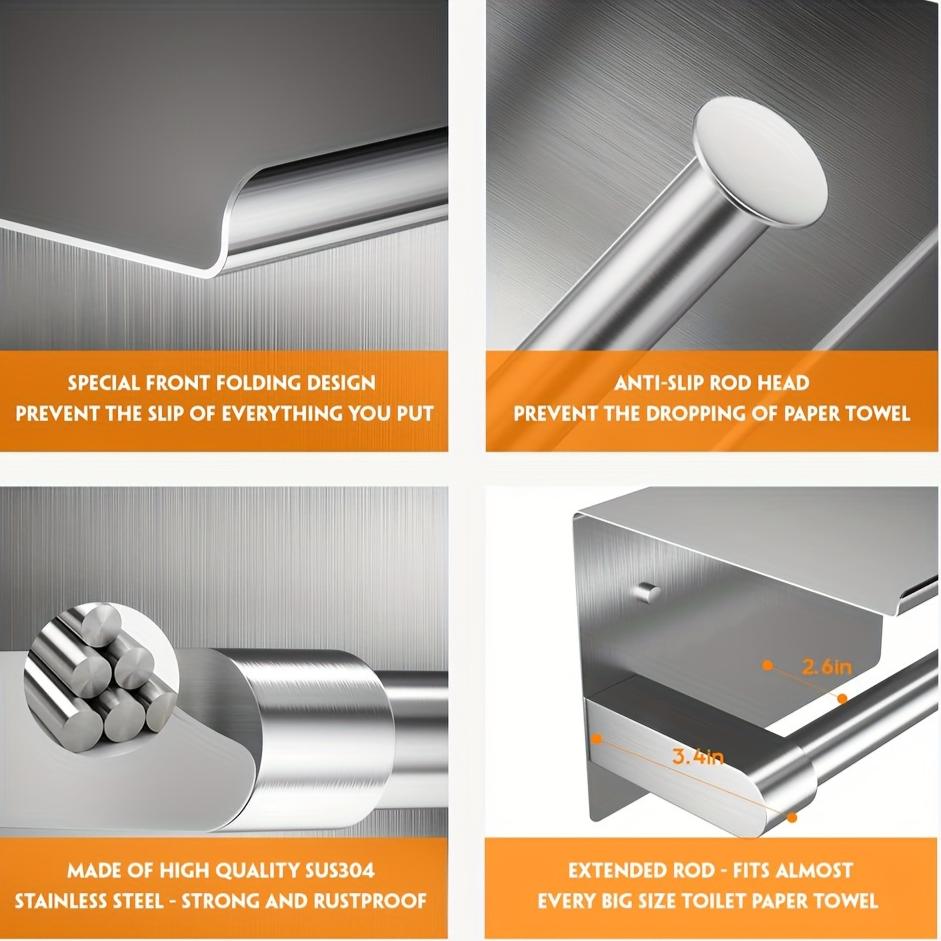 SPECIAL FRONT FOLDING DESIGN
PREVENT THE SLIP OF EVERYTHING YOU PUT

ANTI-SLIP ROD HEAD
PREVENT THE DROPPING OF PAPER TOWEL

MADE OF HIGH QUALITY SUS304
STAINLESS STEEL - STRONG AND RUSTPROOF

2.6in

3.4in

EXTENDED ROD - FITS ALMOST
EVERY BIG SIZE TOILET PAPER TOWEL