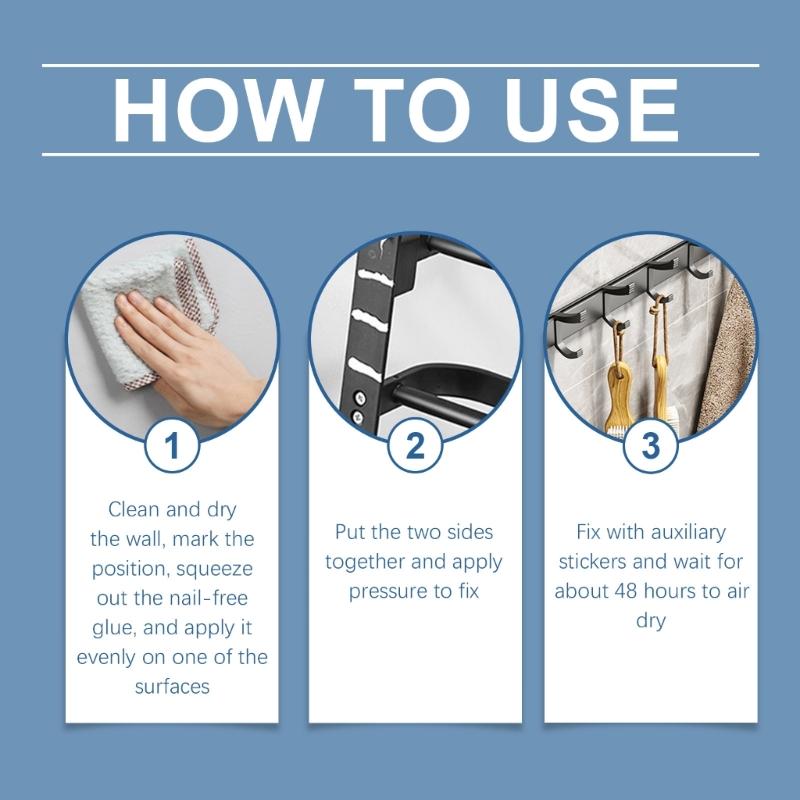 HOW TO USE

1

Clean and dry the wall, mark the position, squeeze out the nail-free glue, and apply it evenly on one of the surfaces

2

Put the two sides together and apply pressure to fix

3

Fix with auxiliary stickers and wait for about 48 hours to air dry