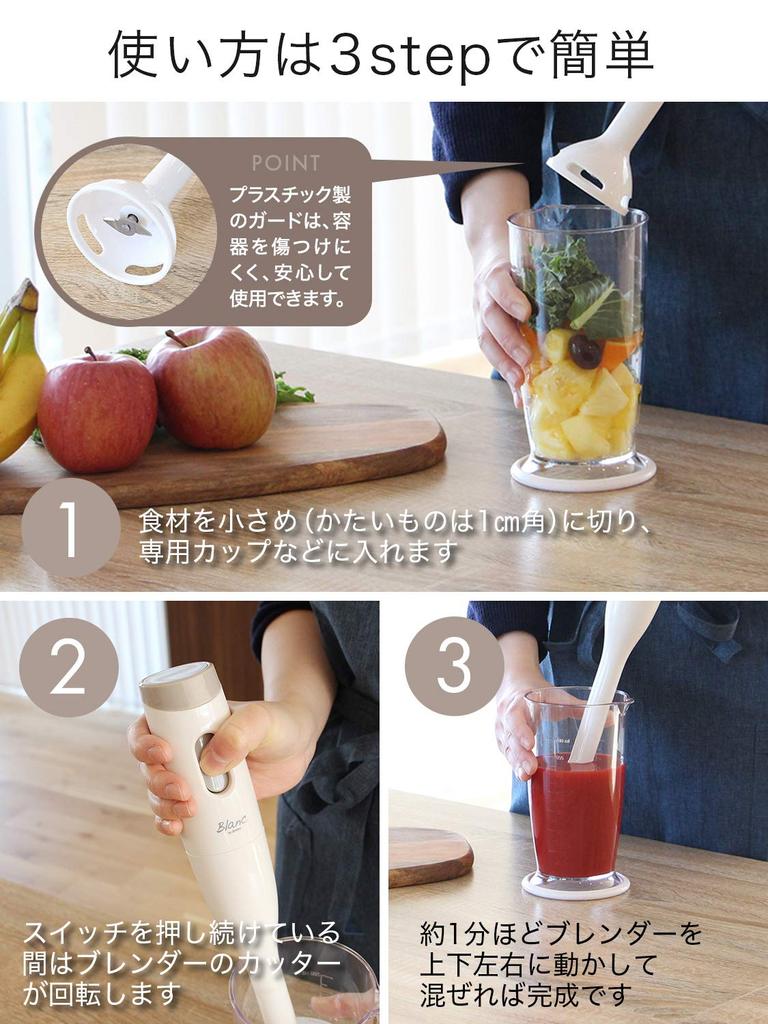 使い方は3stepで簡単

POINT
プラスチック製のガードは、容器を傷つけにくく、安心して使用できます。

1
食材を小さめ(かたいものは1cm角)に切り、専用カップなどに入れます

2
Blanc
スイッチを押し続けている間はブレンダーのカッターが回転します

3
約1分ほどブレンダーを上下左右に動かして混ぜれば完成です