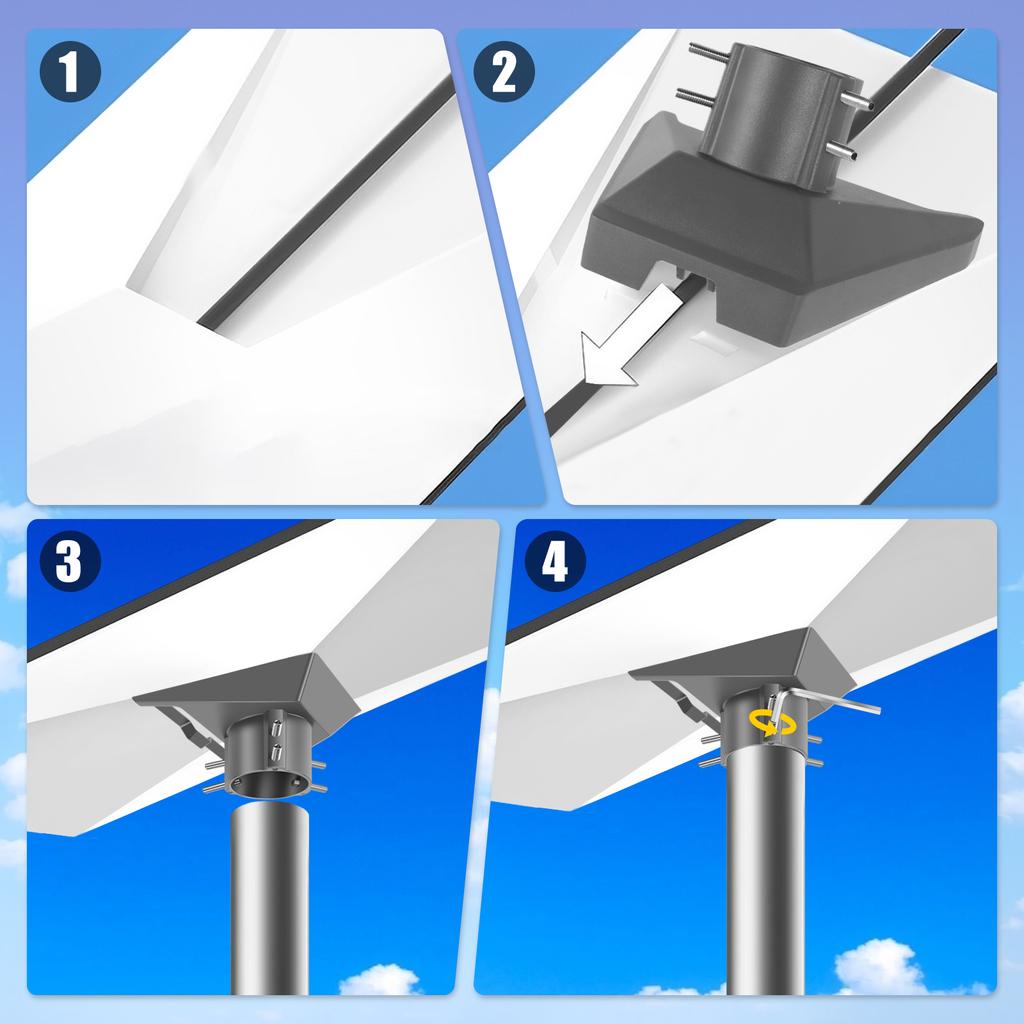 1

2

3

4