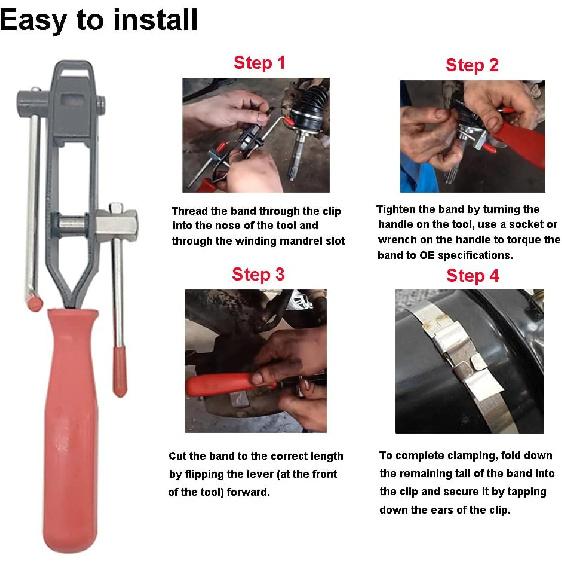 Easy to install

Step 1

Thread the band through the clip into the nose of the tool and through the winding mandrel slot

Step 2

Tighten the band by turning the handle on the tool, use a socket or wrench on the handle to torque the band to OE specifications.

Step 3

Cut the band to the correct length by flipping the lever (at the front of the tool) forward.

Step 4

To complete clamping, fold down the remaining tail of the band into the clip and secure it by tapping down the ears of the clip.