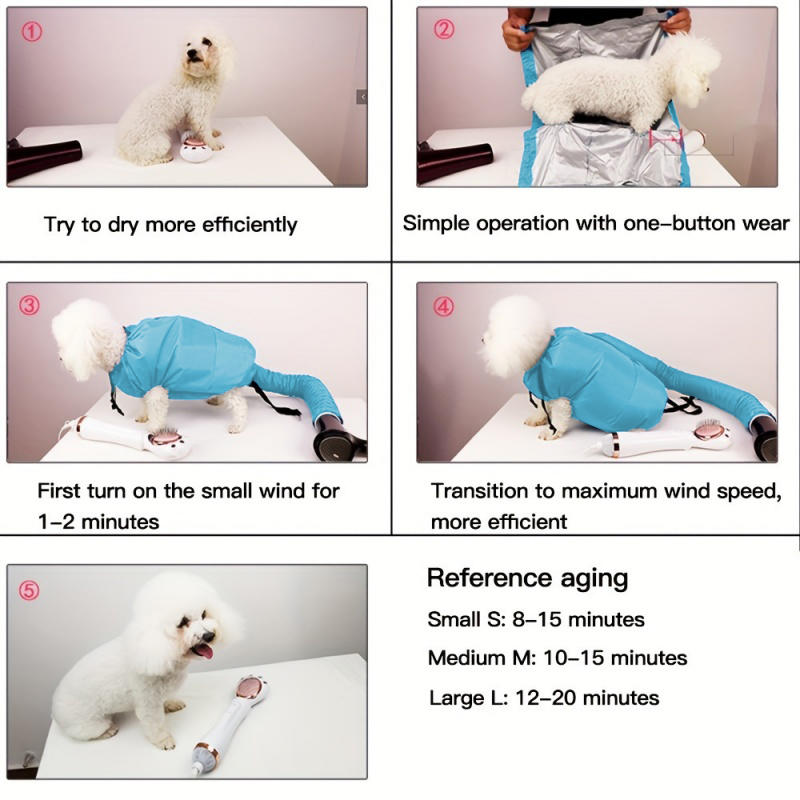 ①

Try to dry more efficiently

②

Simple operation with one-button wear

③

First turn on the small wind for 1-2 minutes

④

Transition to maximum wind speed, more efficient

⑤

Reference aging

Small S: 8-15 minutes

Medium M: 10-15 minutes

Large L: 12-20 minutes