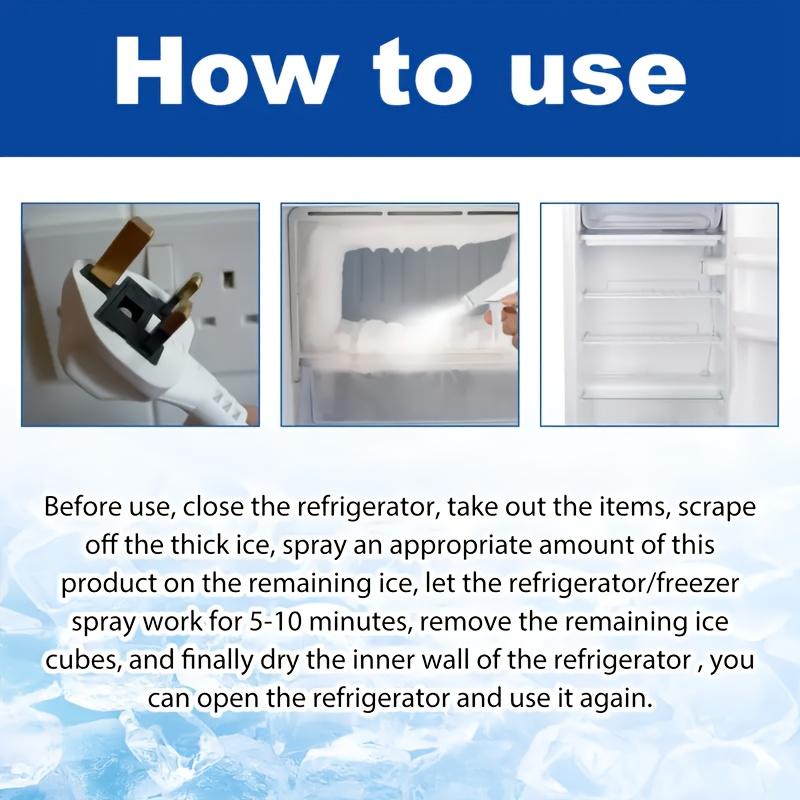 How to use

Before use, close the refrigerator, take out the items, scrape off the thick ice, spray an appropriate amount of this product on the remaining ice, let the refrigerator/freezer spray work for 5-10 minutes, remove the remaining ice cubes, and finally dry the inner wall of the refrigerator , you can open the refrigerator and use it again.