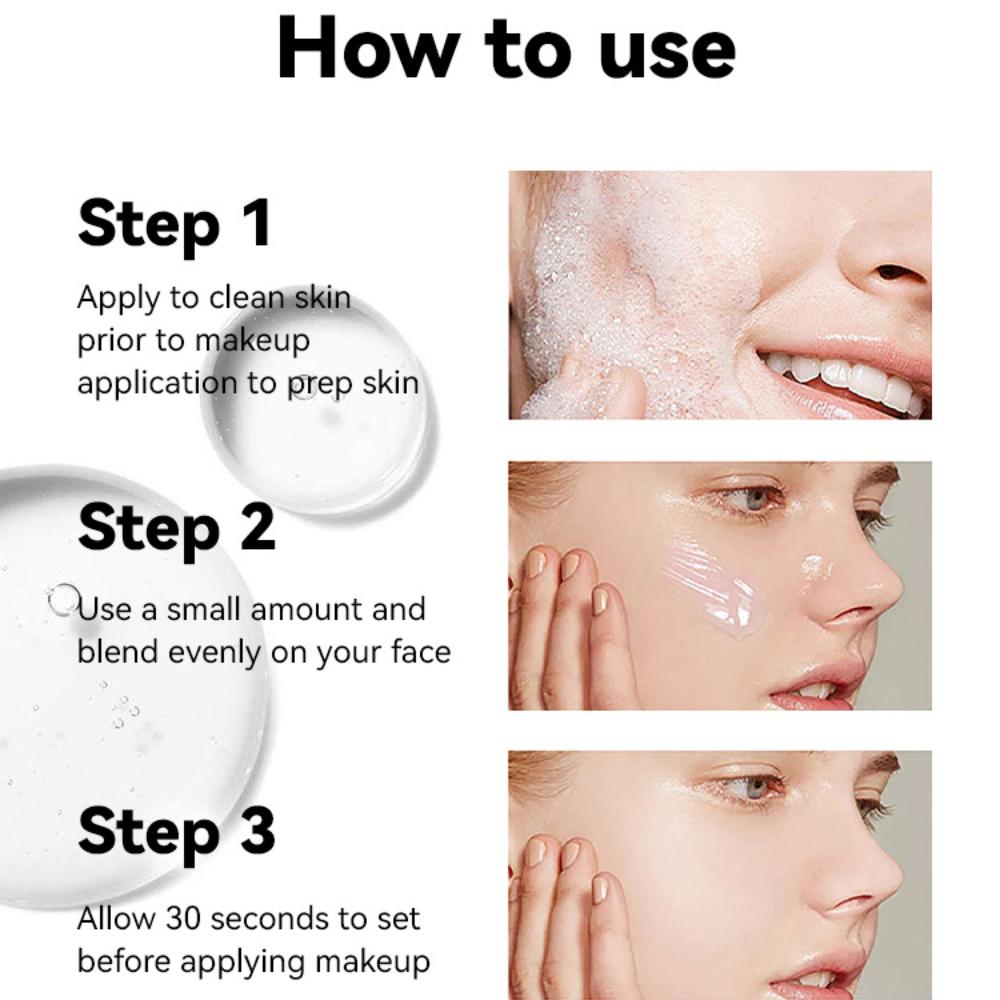 How to use

Step 1

Apply to clean skin prior to makeup application to prep skin

Step 2

Use a small amount and blend evenly on your face

Step 3

Allow 30 seconds to set before applying makeup