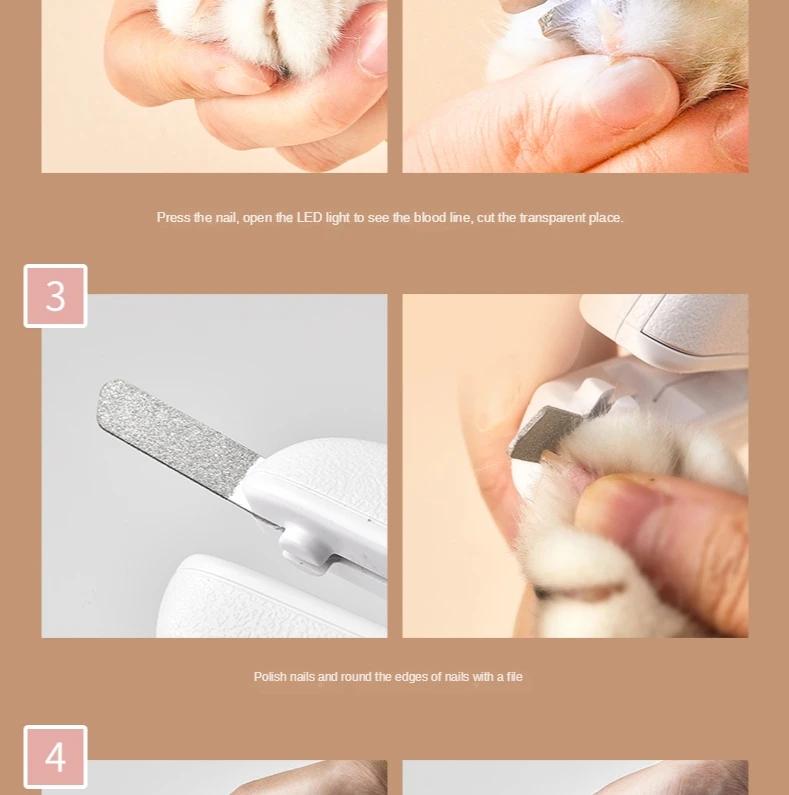 Press the nail, open the LED light to see the blood line, cut the transparent place.

3

Polish nails and round the edges of nails with a file

4