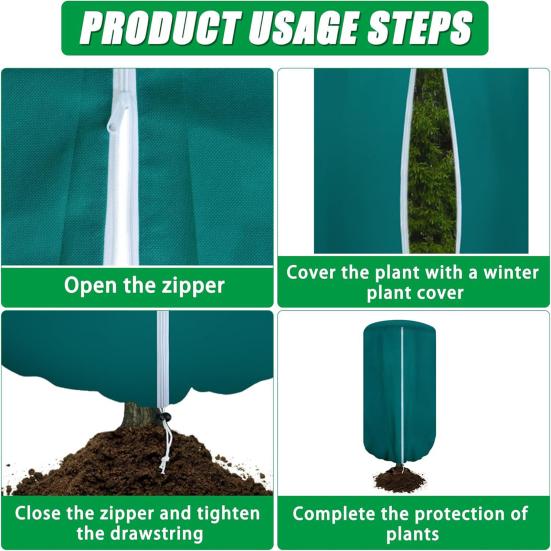 PRODUCT USAGE STEPS

Open the zipper

Cover the plant with a winter plant cover

Close the zipper and tighten the drawstring

Complete the protection of plants