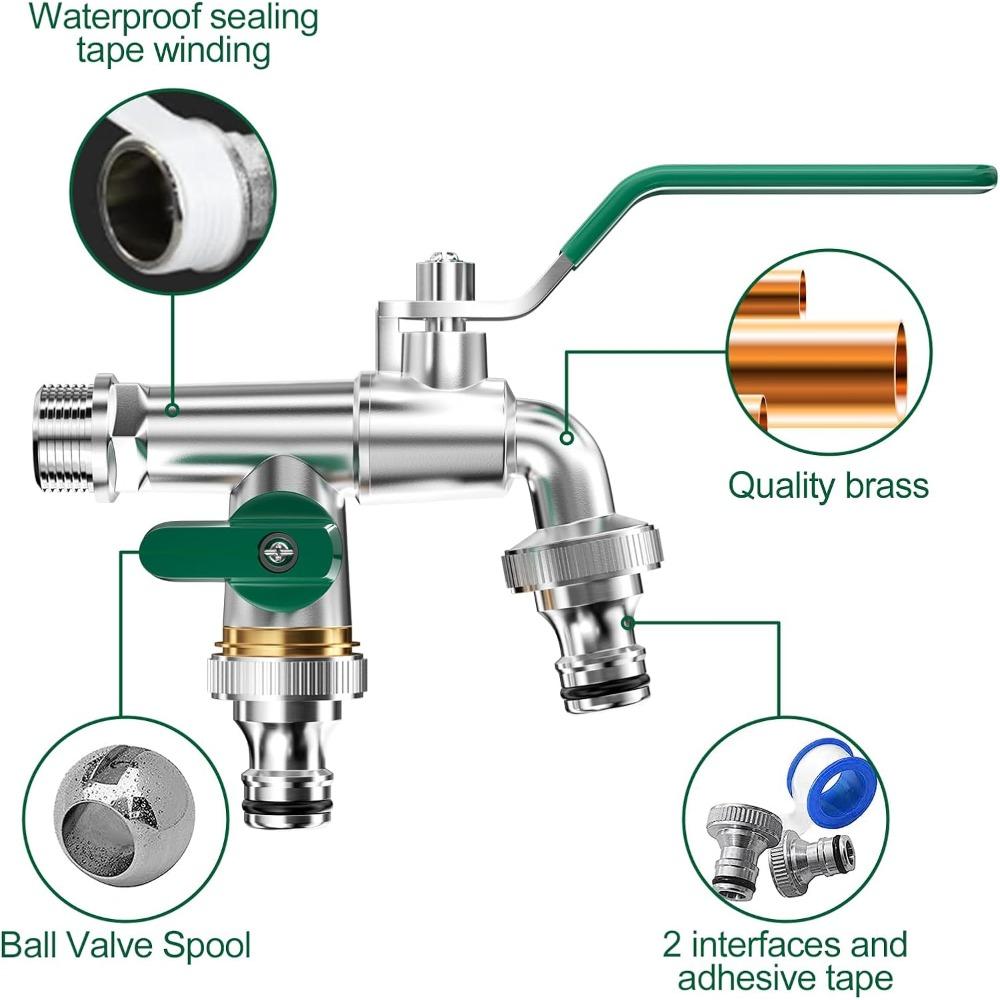 Waterproof sealing tape winding

Quality brass

Ball Valve Spool

2 interfaces and adhesive tape