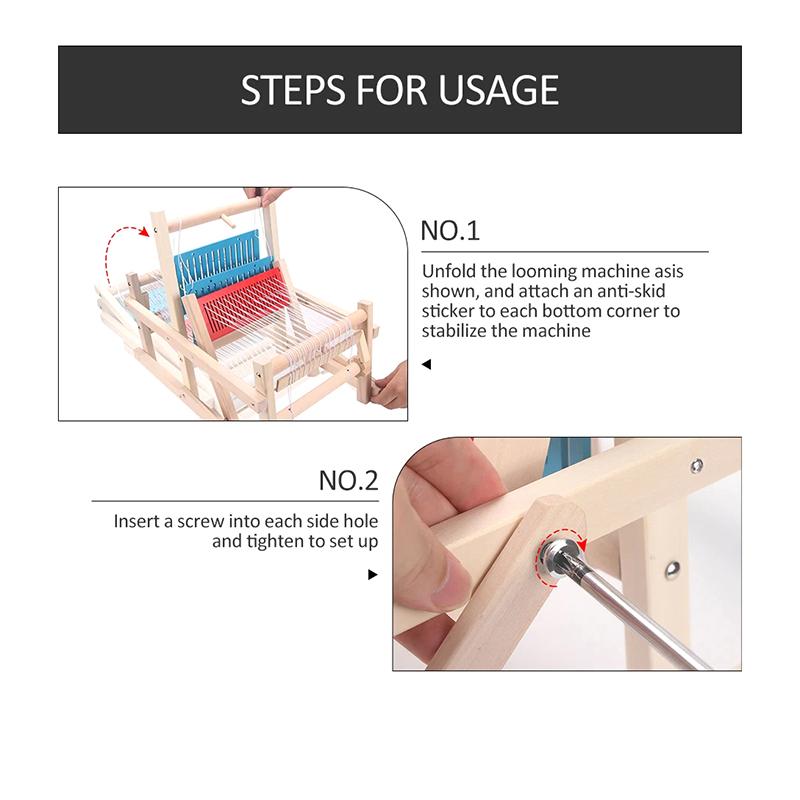 STEPS FOR USAGE

NO.1

Unfold the looming machine asis shown, and attach an anti-skid sticker to each bottom corner to stabilize the machine

NO.2

Insert a screw into each side hole and tighten to set up