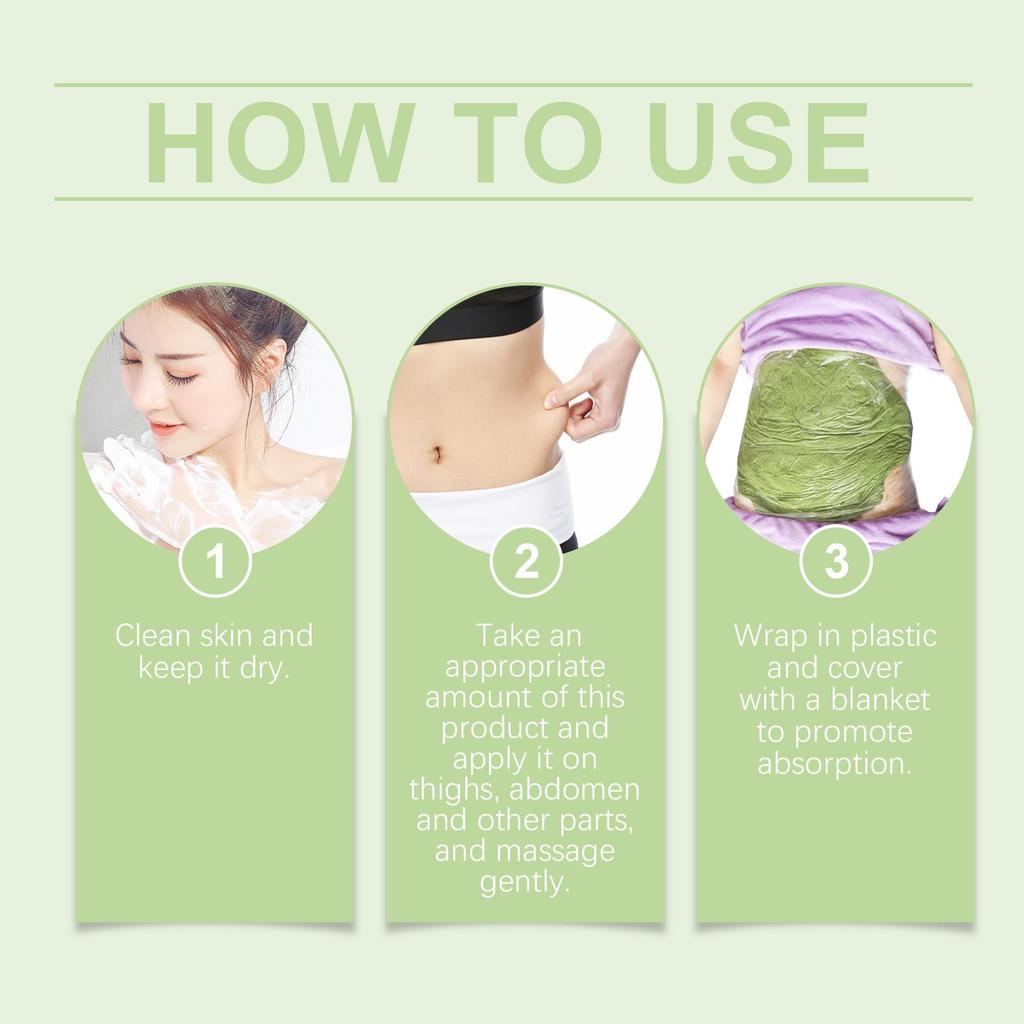 HOW TO USE

1

Clean skin and keep it dry.

2

Take an appropriate amount of this product and apply it on thighs, abdomen and other parts, and massage gently.

3

Wrap in plastic and cover with a blanket to promote absorption.