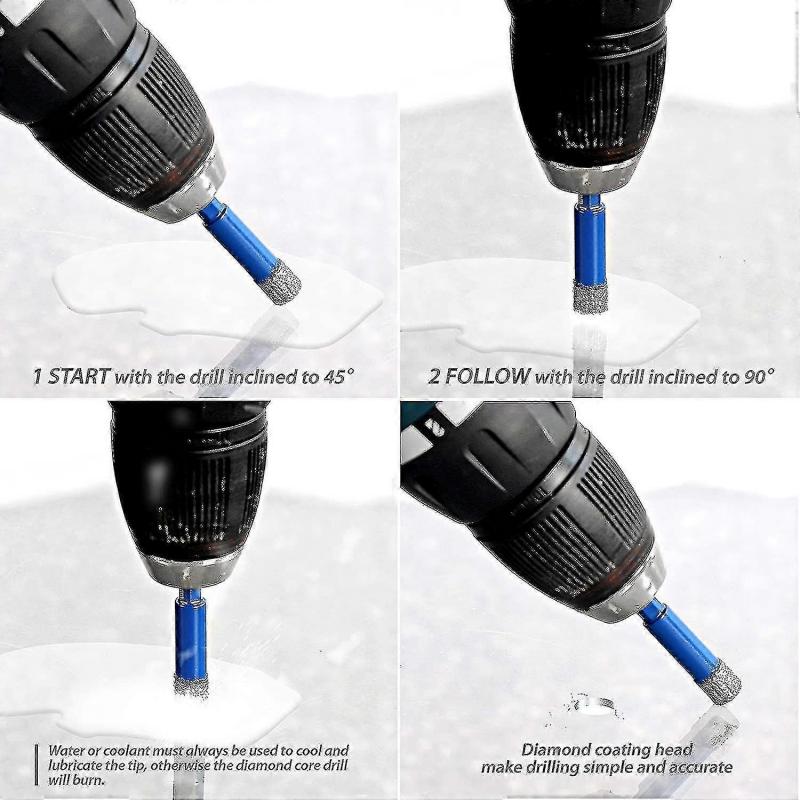 1 START with the drill inclined to 45°

2 FOLLOW with the drill inclined to 90°

Water or coolant must always be used to cool and lubricate the tip, otherwise the diamond core drill will burn.

Diamond coating head make drilling simple and accurate