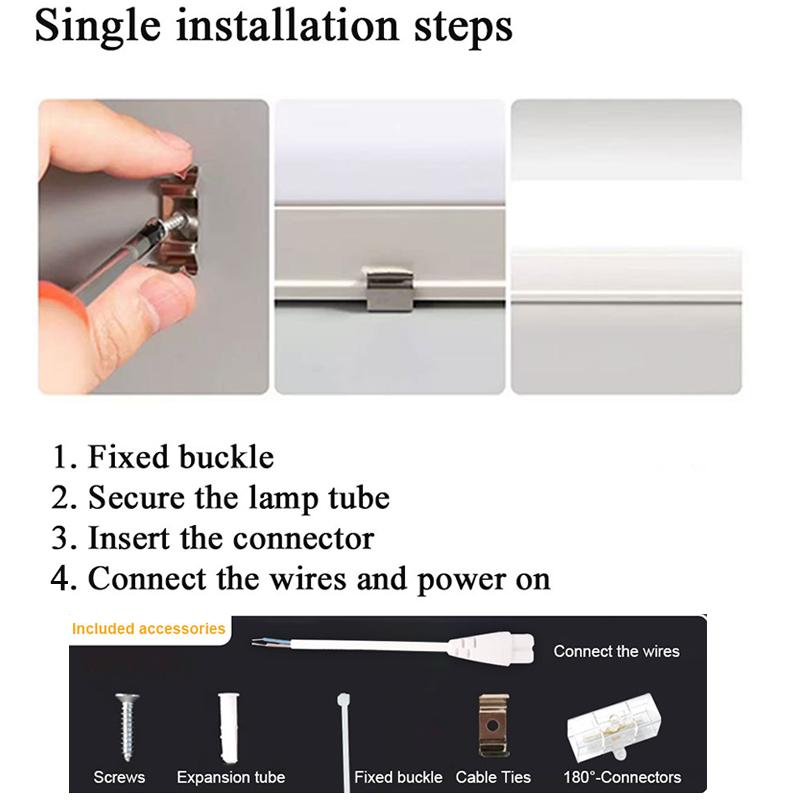 Single installation steps

1. Fixed buckle
2. Secure the lamp tube
3. Insert the connector
4. Connect the wires and power on

Included accessories

Connect the wires

Screws Expansion tube Fixed buckle Cable Ties 180°-Connectors