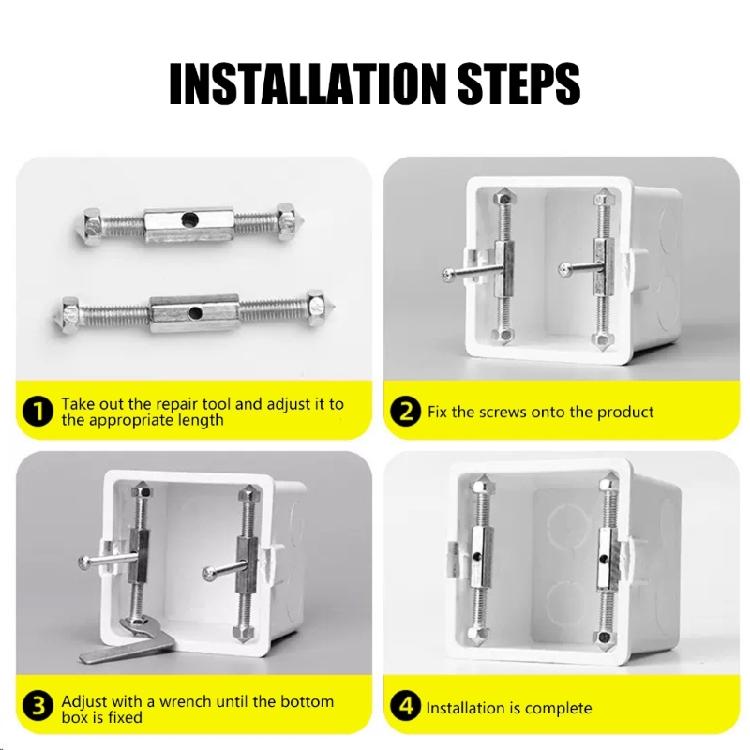 INSTALLATION STEPS

1 Take out the repair tool and adjust it to the appropriate length

2 Fix the screws onto the product

3 Adjust with a wrench until the bottom box is fixed

4 Installation is complete