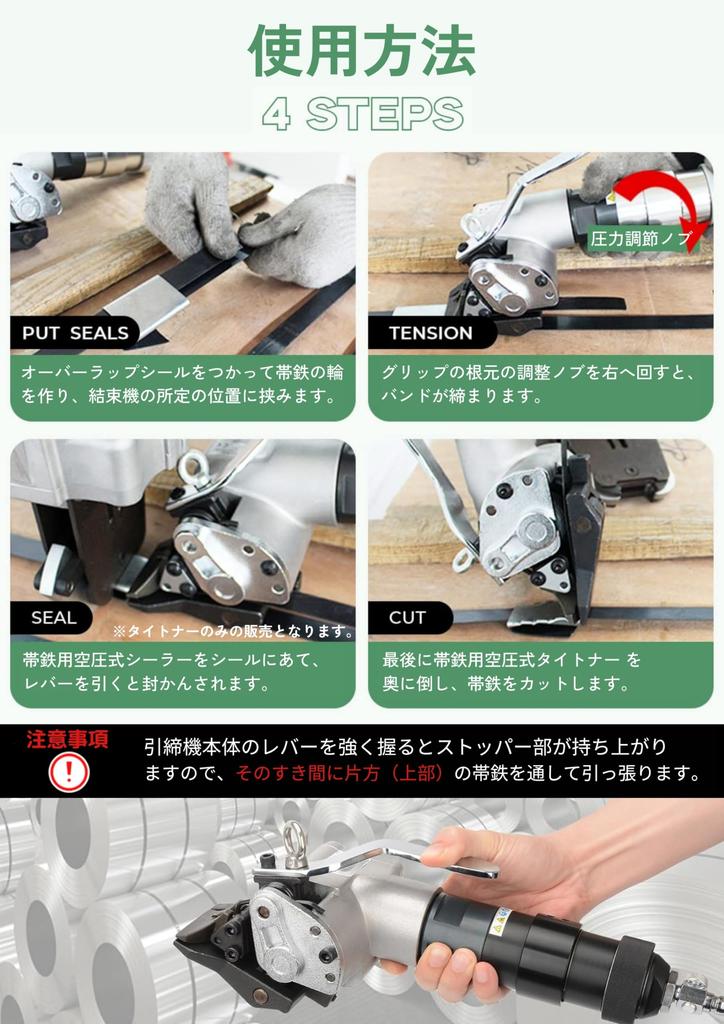 使用方法

4 STEPS

PUT SEALS

オーバーラップシールをつかって帯鉄の輪を作り、結束機の所定の位置に挟みます。

圧力調節ノブ

TENSION

グリップの根元の調整ノブを右へ回すと、バンドが締まります。

SEAL

※タイトナーのみの販売となります。

帯鉄用空圧式シーラーをシールにあて、レバーを引くと封かんされます。

CUT

最後に帯鉄用空圧式タイトナー を奥に倒し、帯鉄をカットします。

注意事項

引締機本体のレバーを強く握るとストッパー部が持ち上がりますので、そのすき間に片方（上部）の帯鉄を通して引っ張ります。