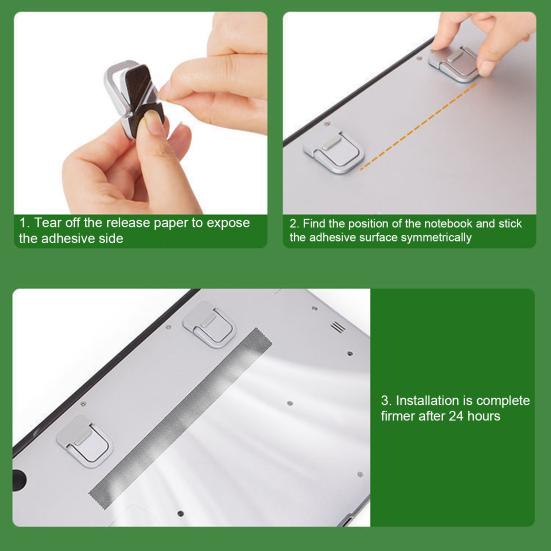 1. Tear off the release paper to expose the adhesive side

2. Find the position of the notebook and stick the adhesive surface symmetrically

3. Installation is complete firmer after 24 hours