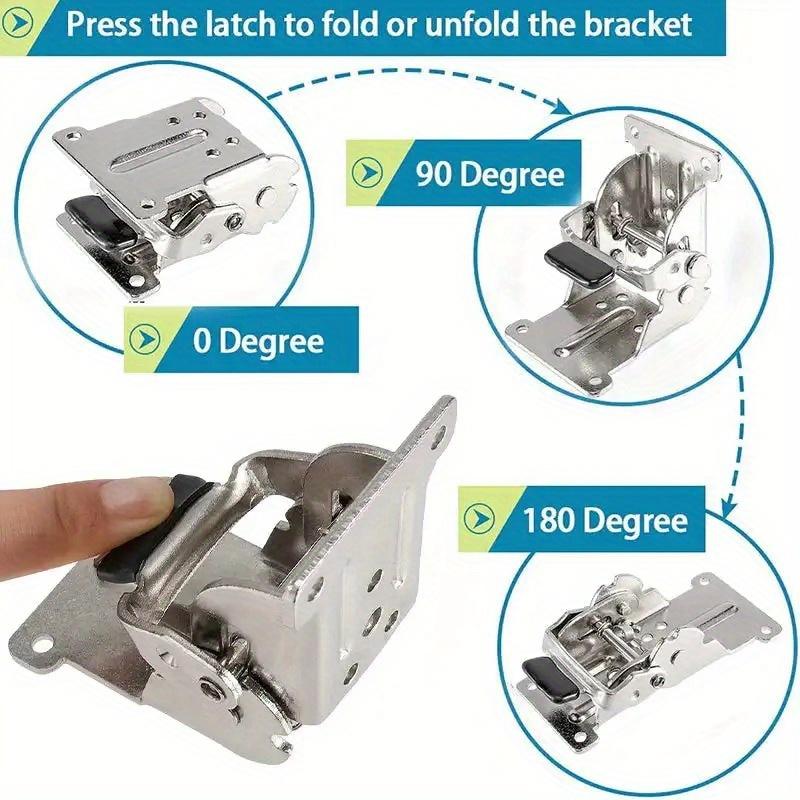 Press the latch to fold or unfold the bracket

90 Degree

0 Degree

180 Degree