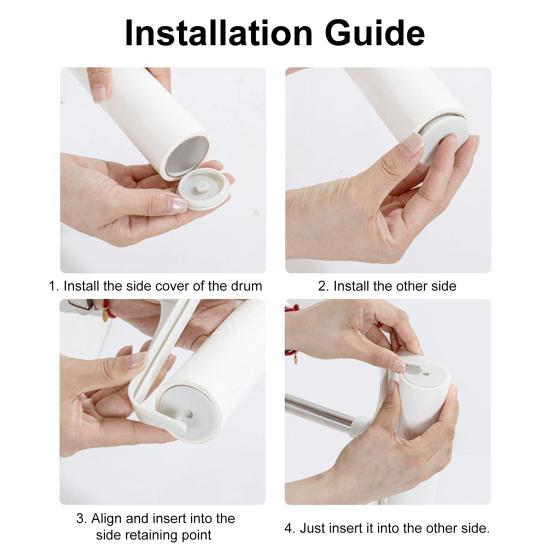 Installation Guide

1. Install the side cover of the drum

2. Install the other side

3. Align and insert into the side retaining point

4. Just insert it into the other side.