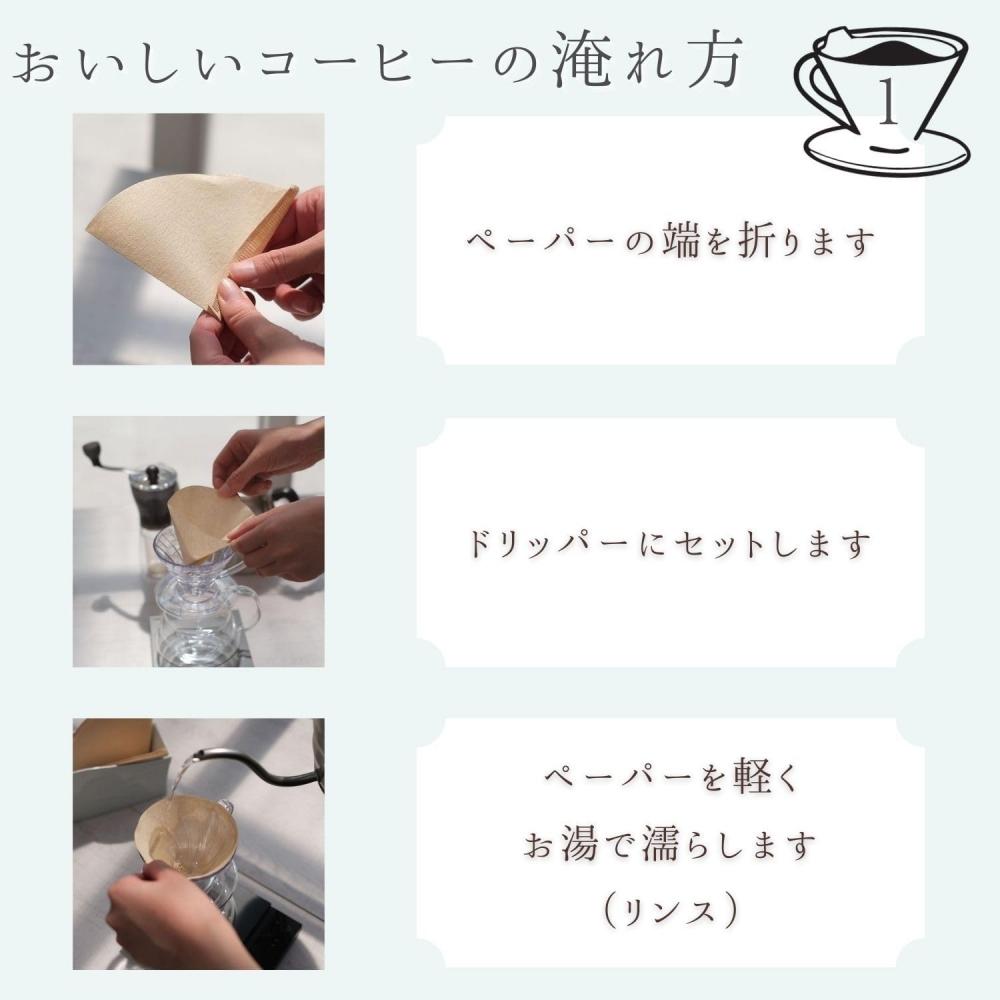 おいしいコーヒーの淹れ方

1

ペーパーの端を折ります

ドリッパーにセットします

ペーパーを軽く
お湯で濡らします
（リンス）