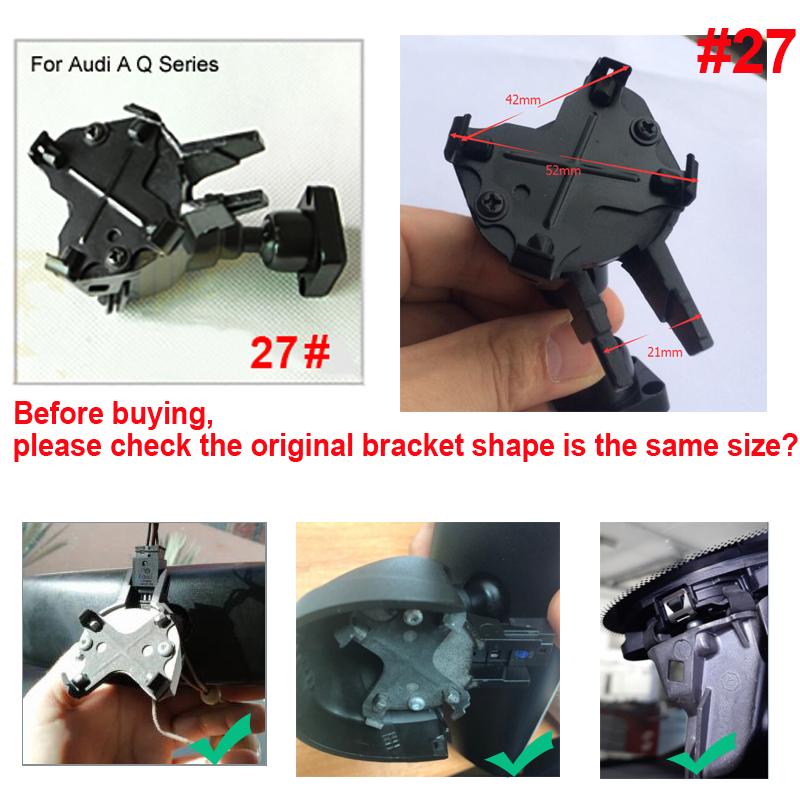 For Audi A Q Series

27#

#27

42mm

52mm

21mm

Before buying,
please check the original bracket shape is the same size?