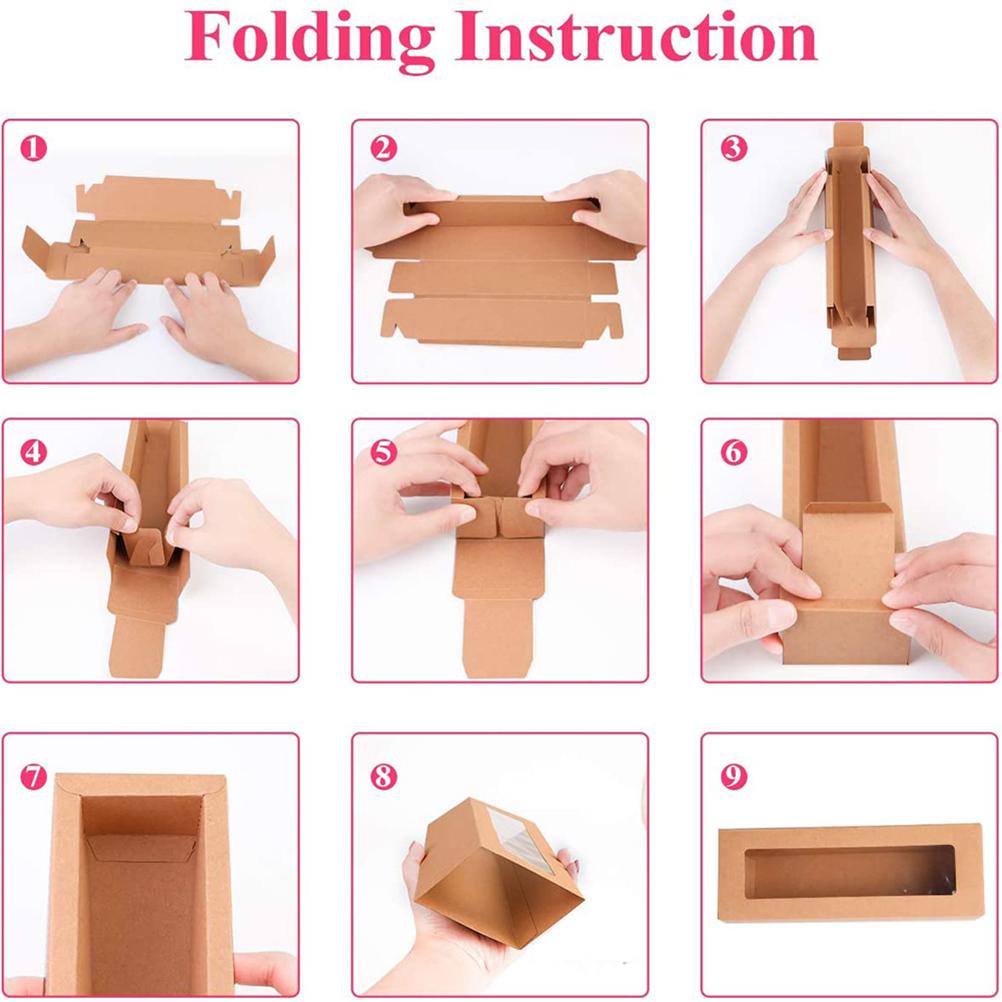 Folding Instruction

1

2

3

4

5

6

7

8

9