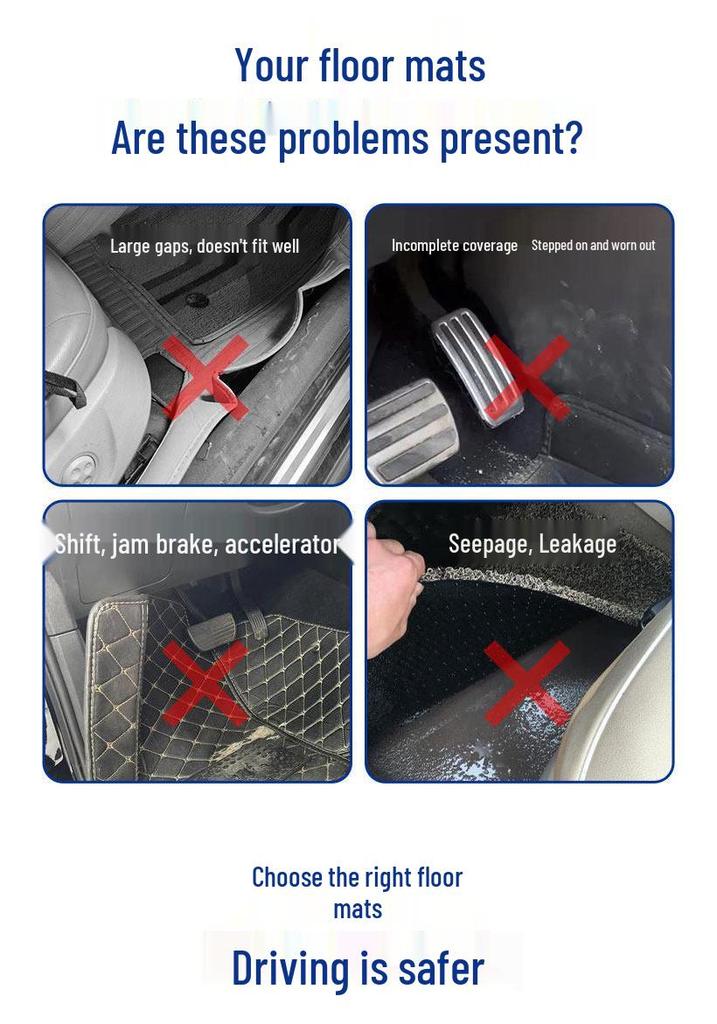 Your floor mats

Are these problems present?

Large gaps, doesn't fit well

Incomplete coverage

Stepped on and worn out

Shift, jam brake, accelerator

Seepage, Leakage

Choose the right floor mats

Driving is safer