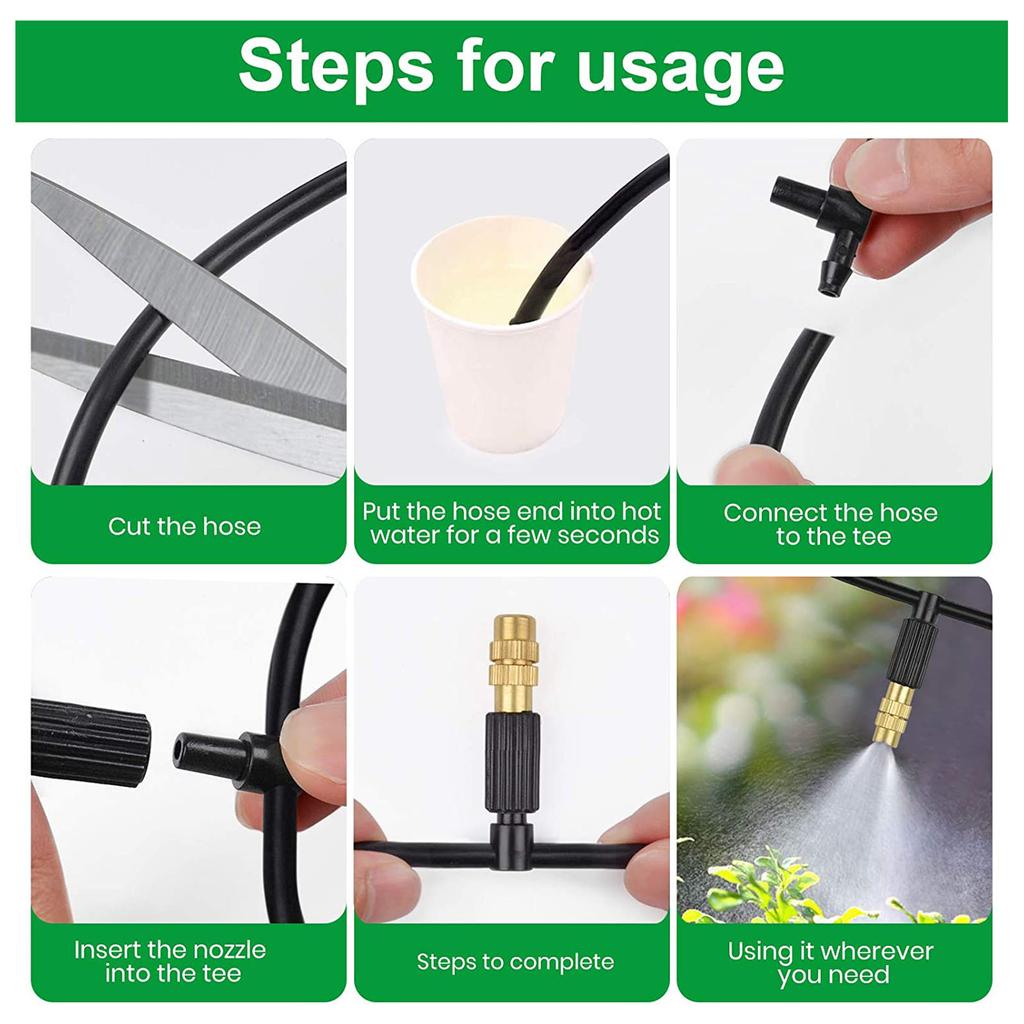 Steps for usage

Cut the hose

Put the hose end into hot water for a few seconds

Connect the hose to the tee

Insert the nozzle into the tee

Steps to complete

Using it wherever you need