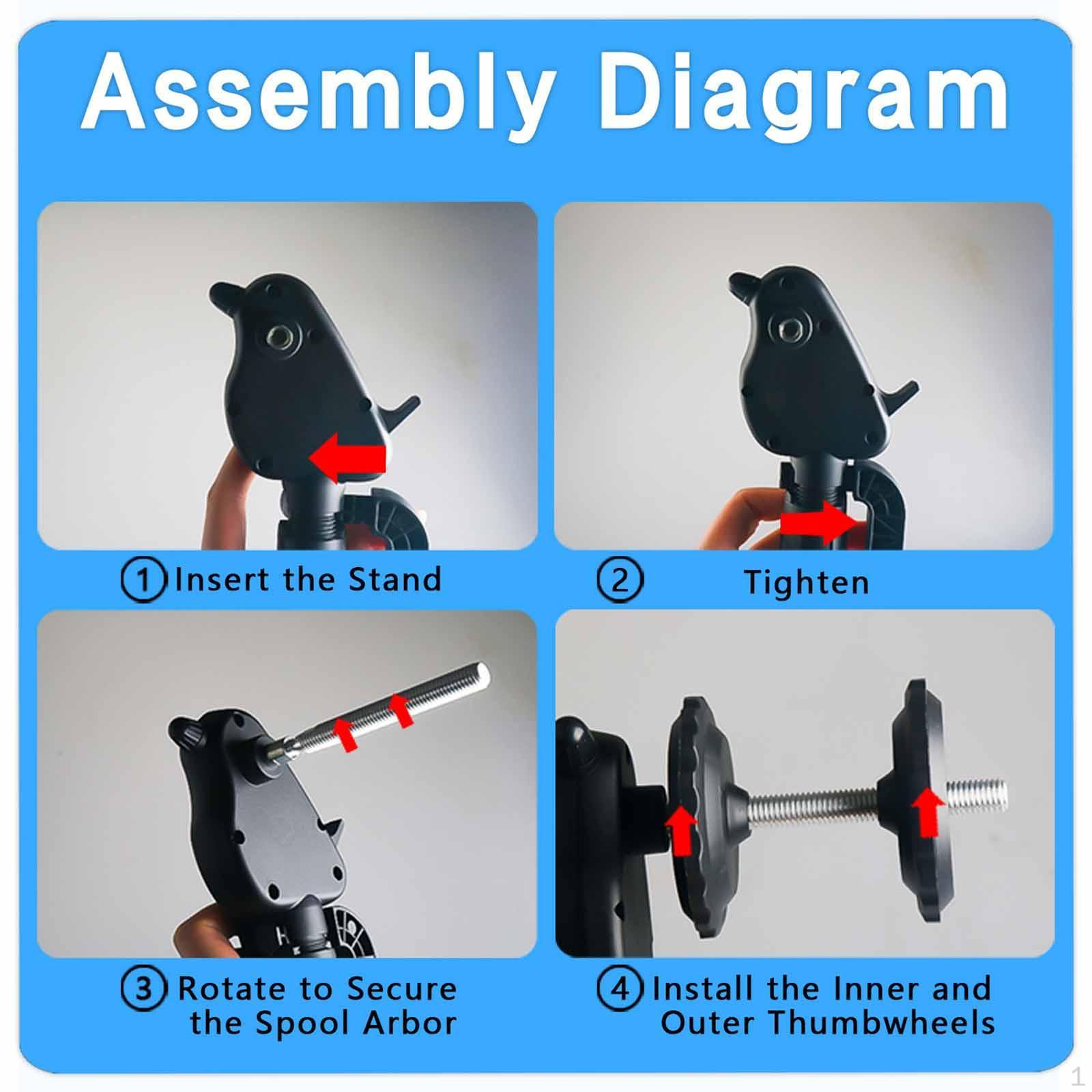 Assembly Diagram

① Insert the Stand

② Tighten

③ Rotate to Secure the Spool Arbor

④ Install the Inner and Outer Thumbwheels

1