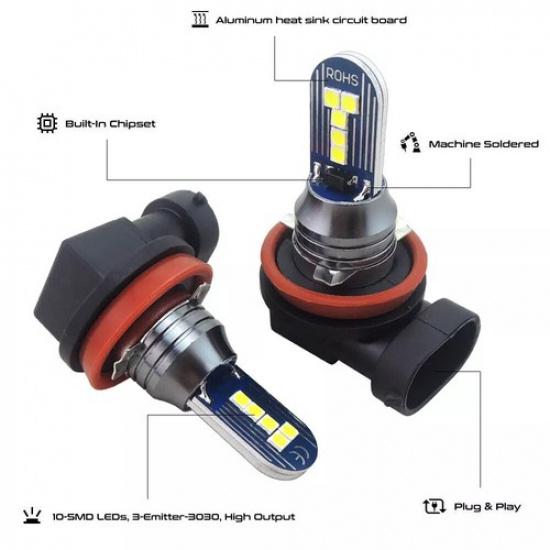 Aluminum heat sink circuit board

ROHS

Built-In Chipset

Machine Soldered

CE

10-SMD LEDs, 3-Emitter-3030, High Output

Plug & Play