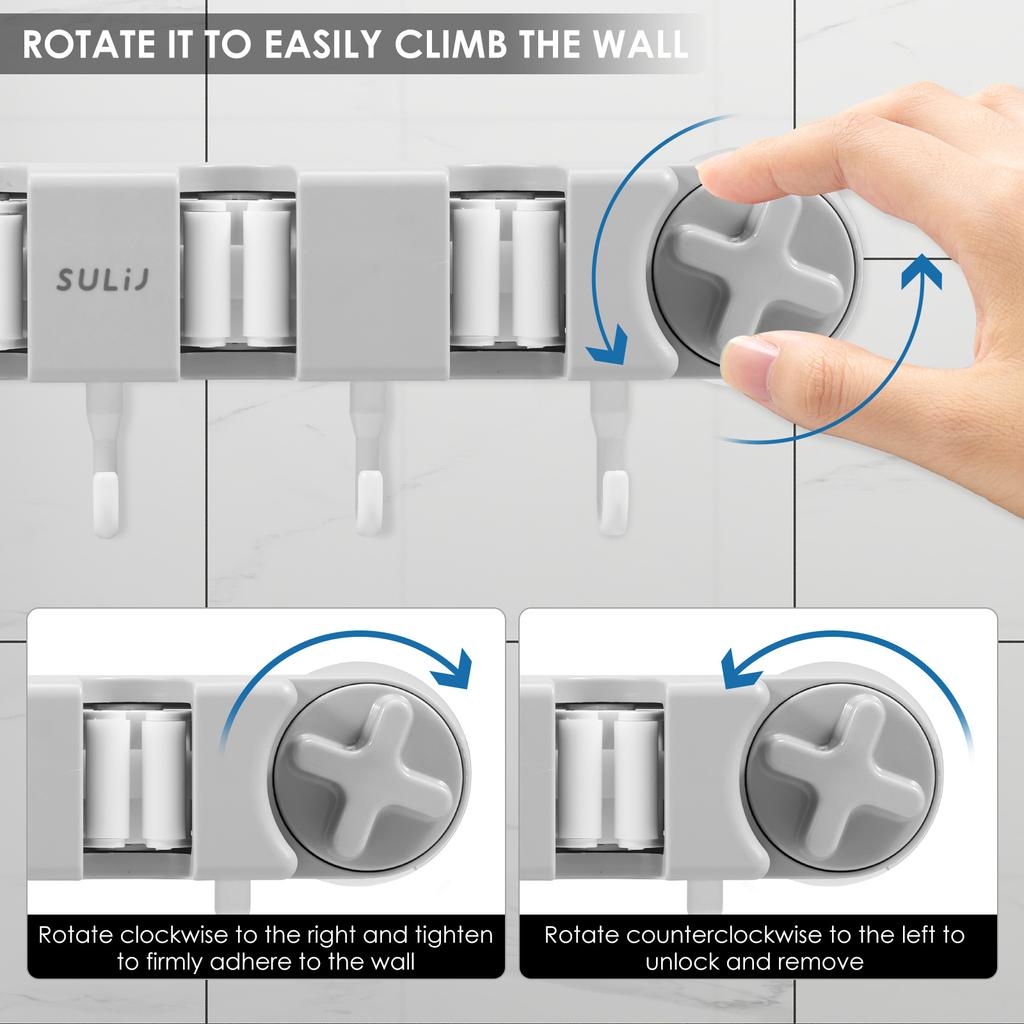 ROTATE IT TO EASILY CLIMB THE WALL

SULiJ

Rotate clockwise to the right and tighten to firmly adhere to the wall

Rotate counterclockwise to the left to unlock and remove