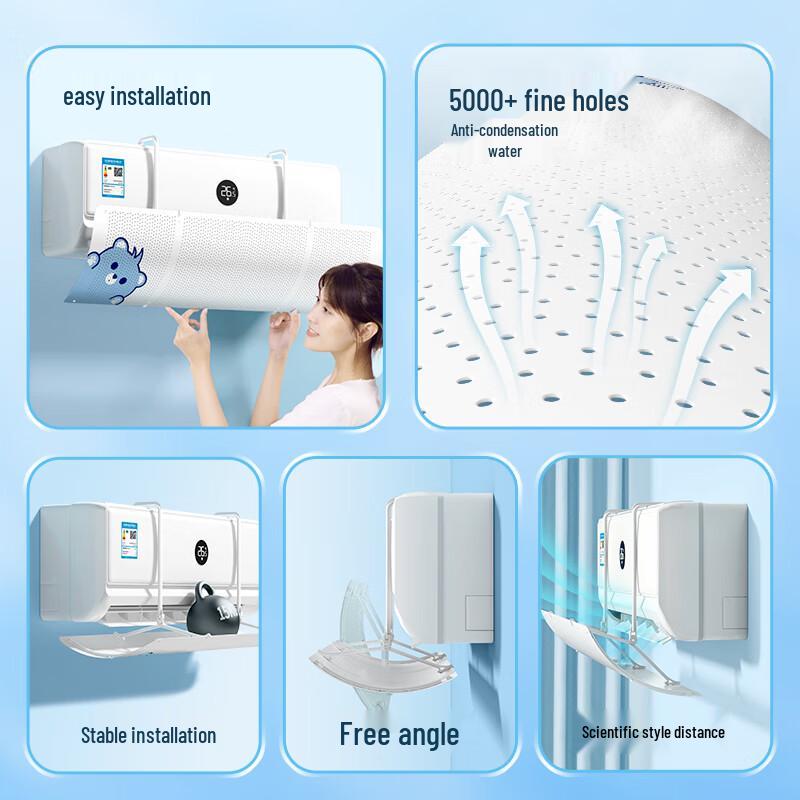 easy installation

26

5000+ fine holes

Anti-condensation water

26

Stable installation

Free angle

Scientific style distance