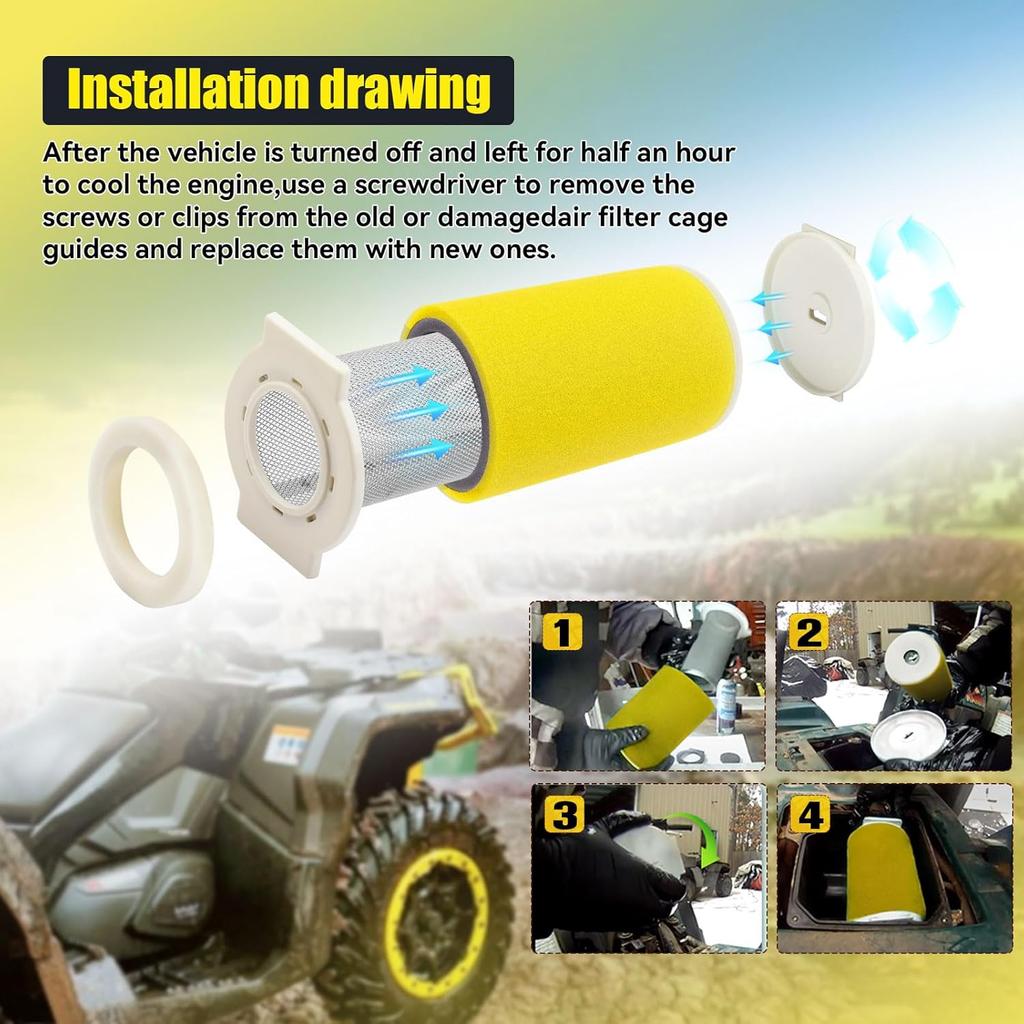 Installation drawing

After the vehicle is turned off and left for half an hour to cool the engine,use a screwdriver to remove the screws or clips from the old or damagedair filter cage guides and replace them with new ones.

1

2

3

4