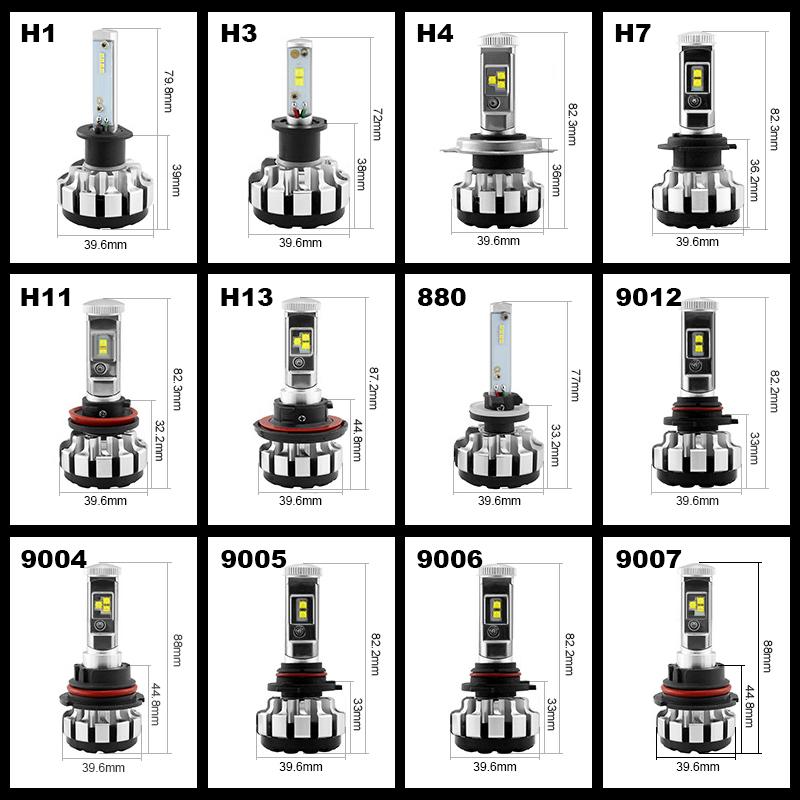 H1
79.8mm
39mm
39.6mm

H3
72mm
38mm
39.6mm

H4
82.3mm
36mm
39.6mm

H7
82.3mm
36.2mm
39.6mm

H11
82.3mm
32.2mm
39.6mm

H13
87.2mm
44.8mm
39.6mm

880
77mm
33.2mm
39.6mm

9012
82.2mm
33mm
39.6mm

9004
88mm
44.8mm
39.6mm

9005
82.2mm
33mm
39.6mm

9006
82.2mm
33mm
39.6mm

9007
88mm
44.8mm
39.6mm