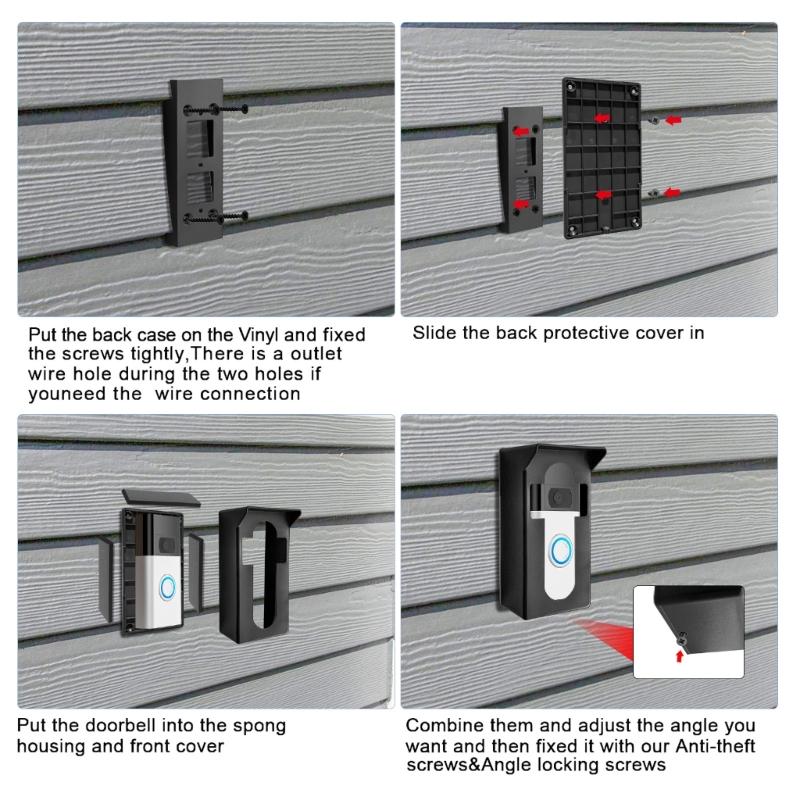 Put the back case on the Vinyl and fixed the screws tightly,There is a outlet wire hole during the two holes if youneed the  wire connection

Slide the back protective cover in

Put the doorbell into the spong housing and front cover

Combine them and adjust the angle you want and then fixed it with our Anti-theft screws&Angle locking screws