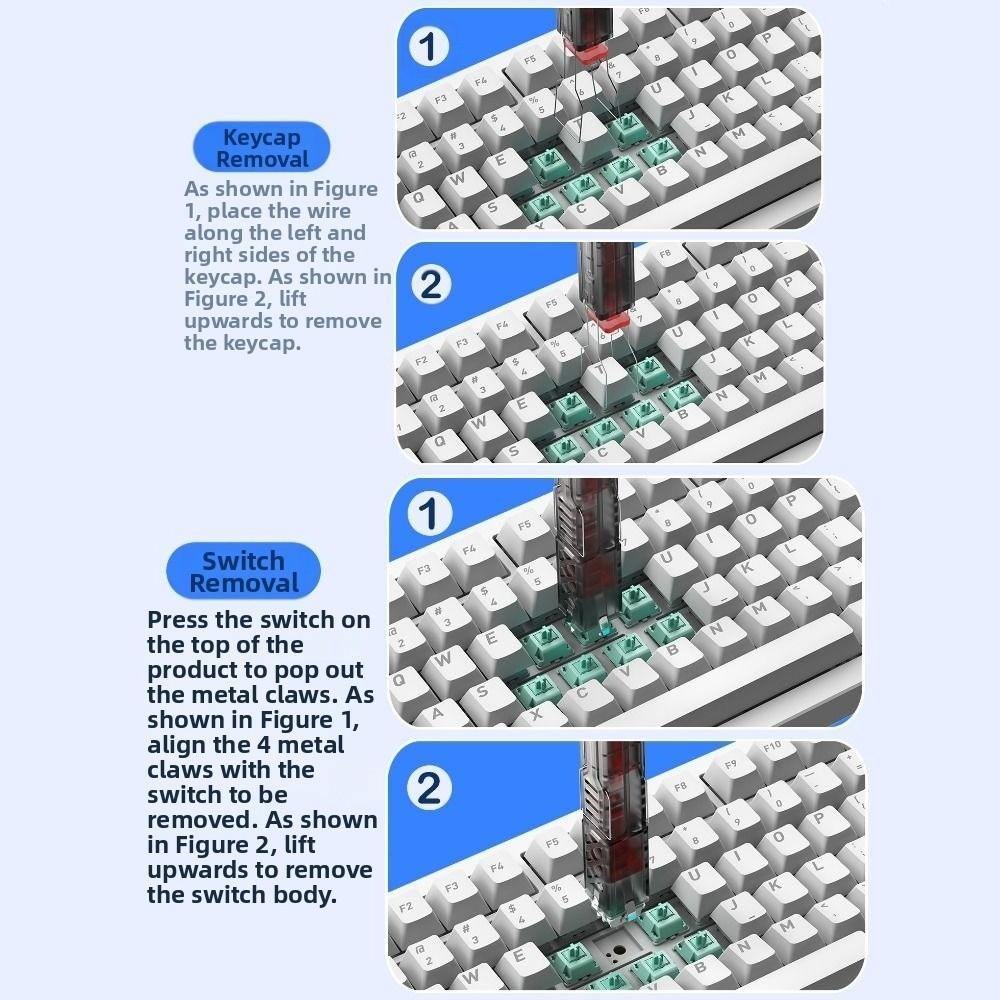 Keycap Removal

As shown in Figure 1, place the wire along the left and right sides of the keycap. As shown in Figure 2, lift upwards to remove the keycap.

1

2

Switch Removal

Press the switch on the top of the product to pop out the metal claws. As shown in Figure 1, align the 4 metal claws with the switch to be removed. As shown in Figure 2, lift upwards to remove the switch body.

1

2