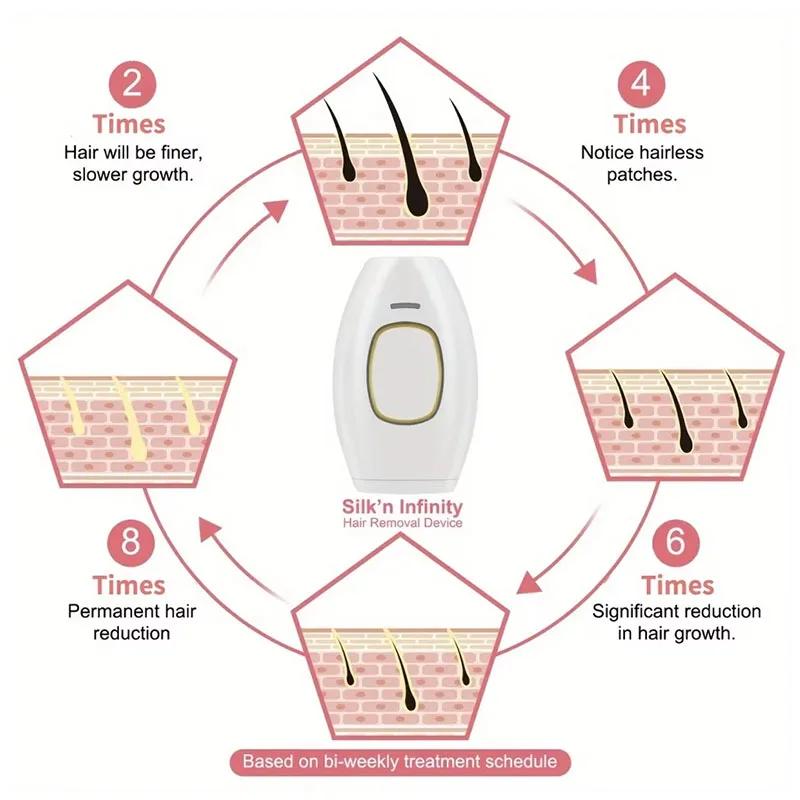 2
Times
Hair will be finer, slower growth.

4
Times
Notice hairless patches.

Silk'n Infinity
Hair Removal Device

8
Times
Permanent hair reduction

6
Times
Significant reduction in hair growth.

Based on bi-weekly treatment schedule