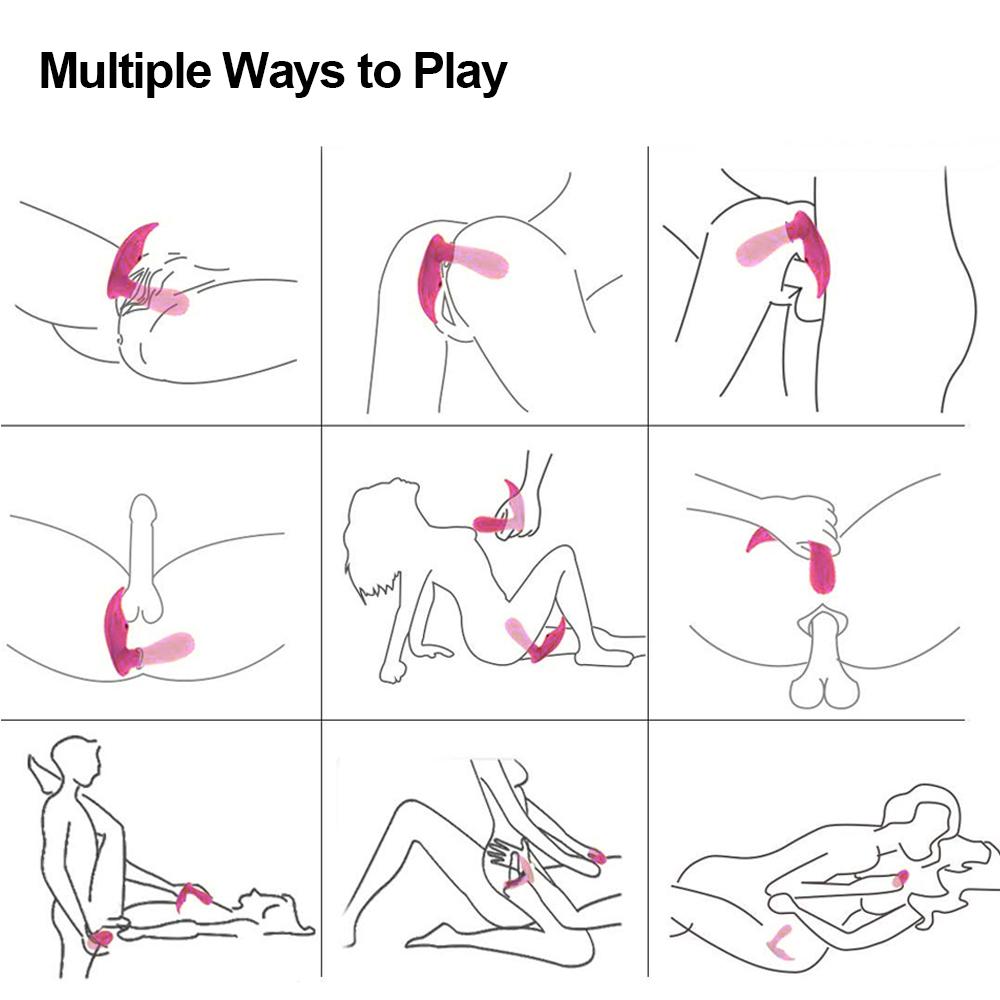 Multiple Ways to Play