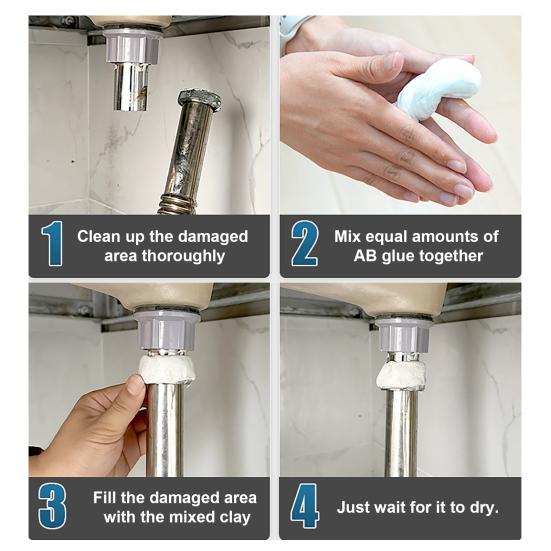 1 Clean up the damaged area thoroughly

2 Mix equal amounts of AB glue together

3 Fill the damaged area with the mixed clay

4 Just wait for it to dry.