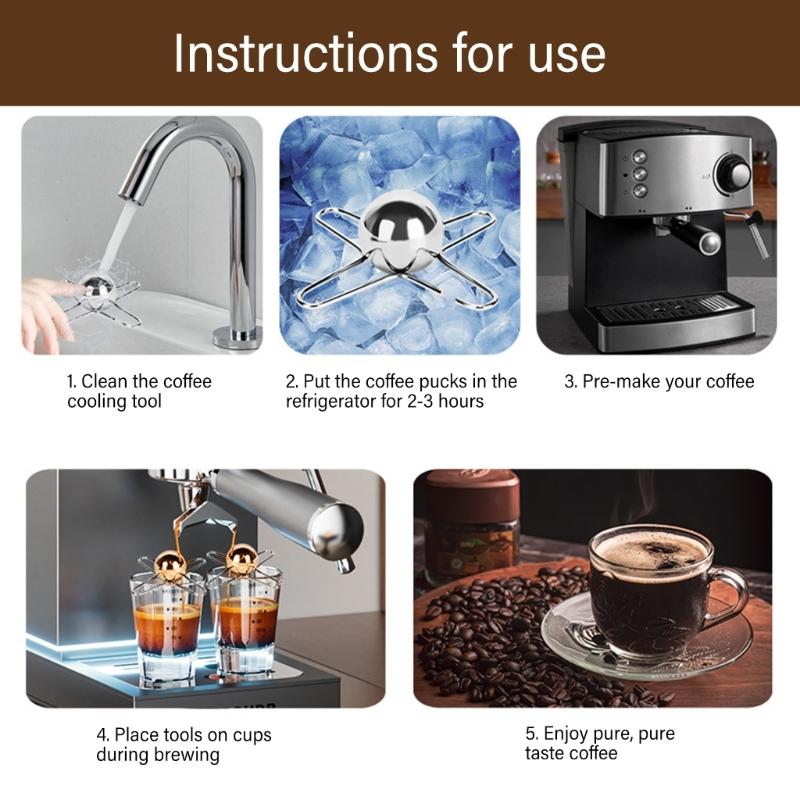 Instructions for use

1. Clean the coffee cooling tool

2. Put the coffee pucks in the refrigerator for 2-3 hours

3. Pre-make your coffee

4. Place tools on cups during brewing

5. Enjoy pure, pure taste coffee