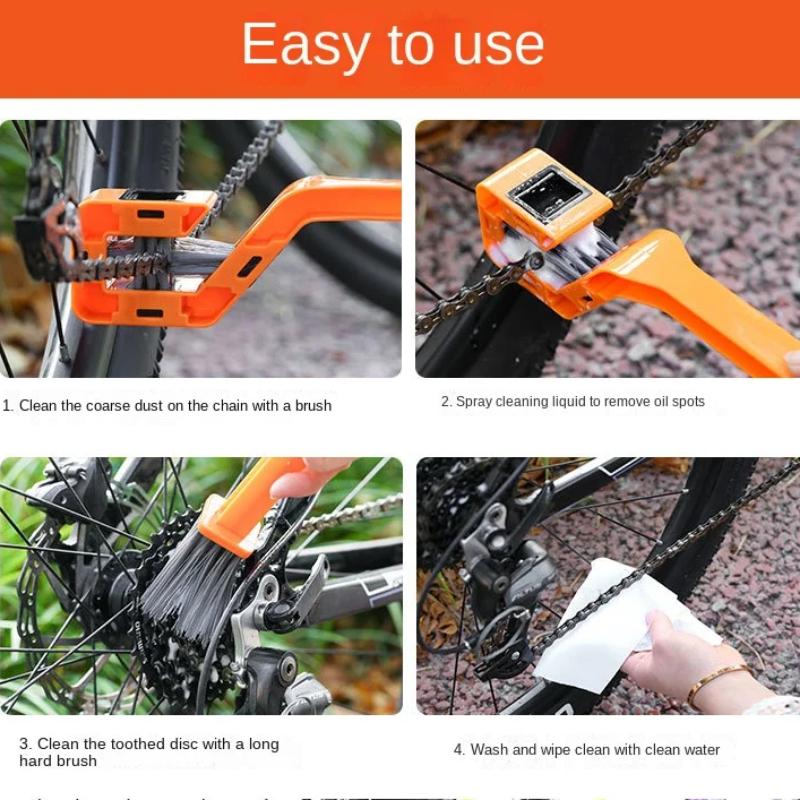 Easy to use

1. Clean the coarse dust on the chain with a brush

2. Spray cleaning liquid to remove oil spots

3. Clean the toothed disc with a long hard brush

4. Wash and wipe clean with clean water