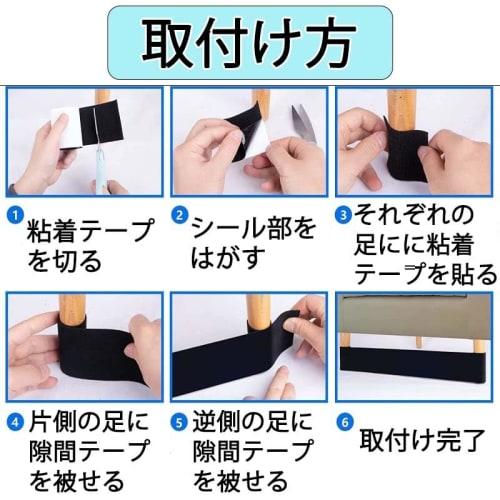 取付け方

1 粘着テープを切る

2 シール部をはがす

3 それぞれの足にに粘着テープを貼る

4 片側の足に隙間テープを被せる

5 逆側の足に隙間テープを被せる

6 取付け完了