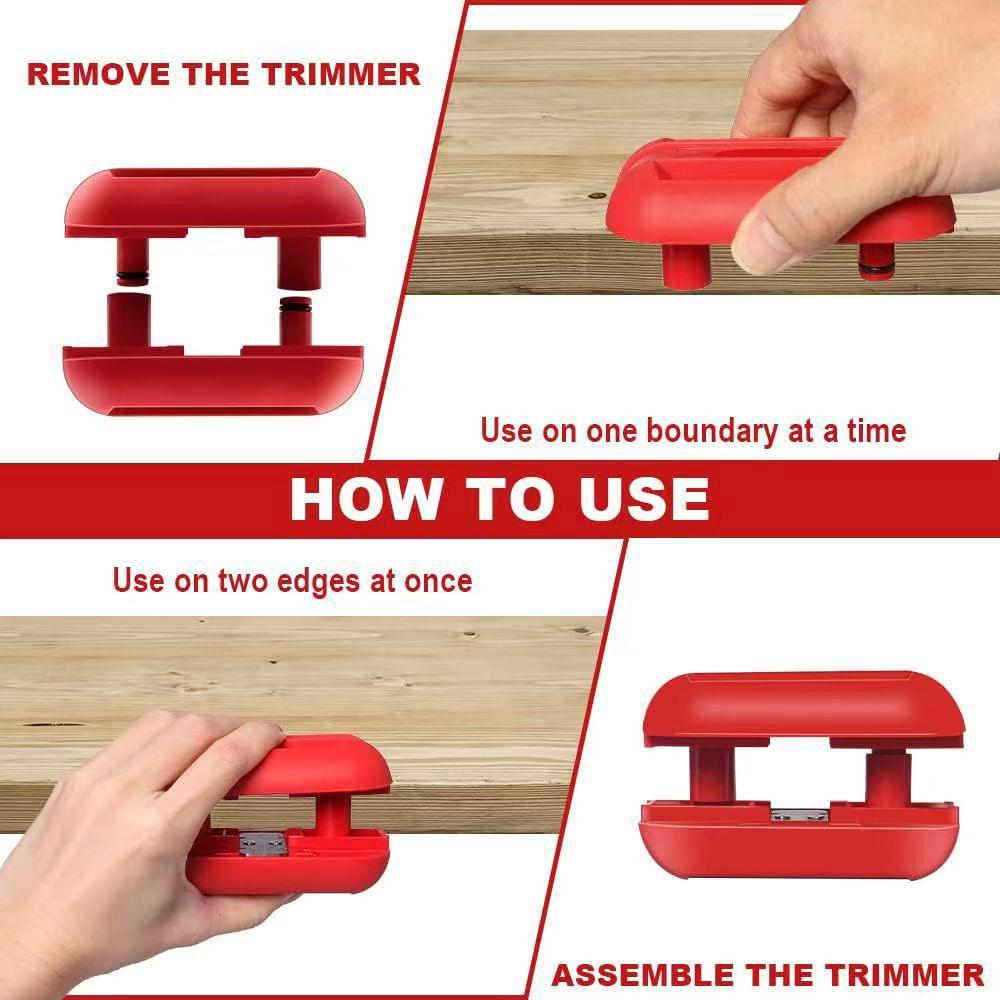 REMOVE THE TRIMMER

Use on one boundary at a time

HOW TO USE

Use on two edges at once

ASSEMBLE THE TRIMMER