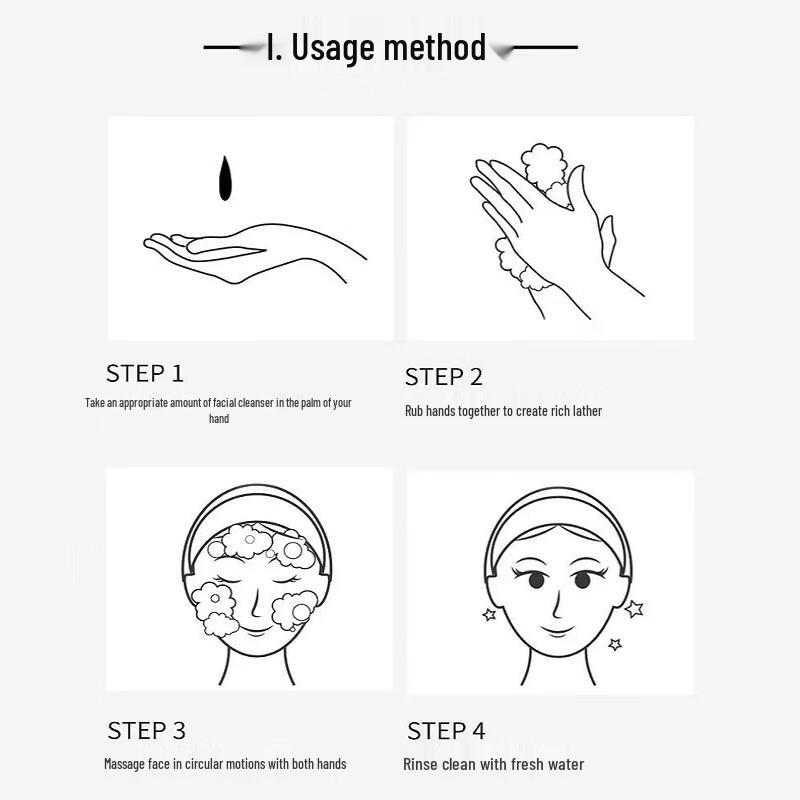 I. Usage method

STEP 1

Take an appropriate amount of facial cleanser in the palm of your hand

STEP 2

Rub hands together to create rich lather

STEP 3

Massage face in circular motions with both hands

STEP 4

Rinse clean with fresh water