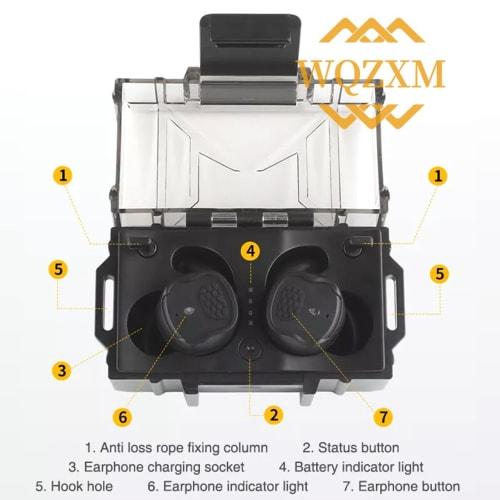 WQZXM

1

1

4

5

5

3

6

2

7

1. Anti loss rope fixing column 2. Status button
3. Earphone charging socket 4. Battery indicator light
5. Hook hole 6. Earphone indicator light 7. Earphone button