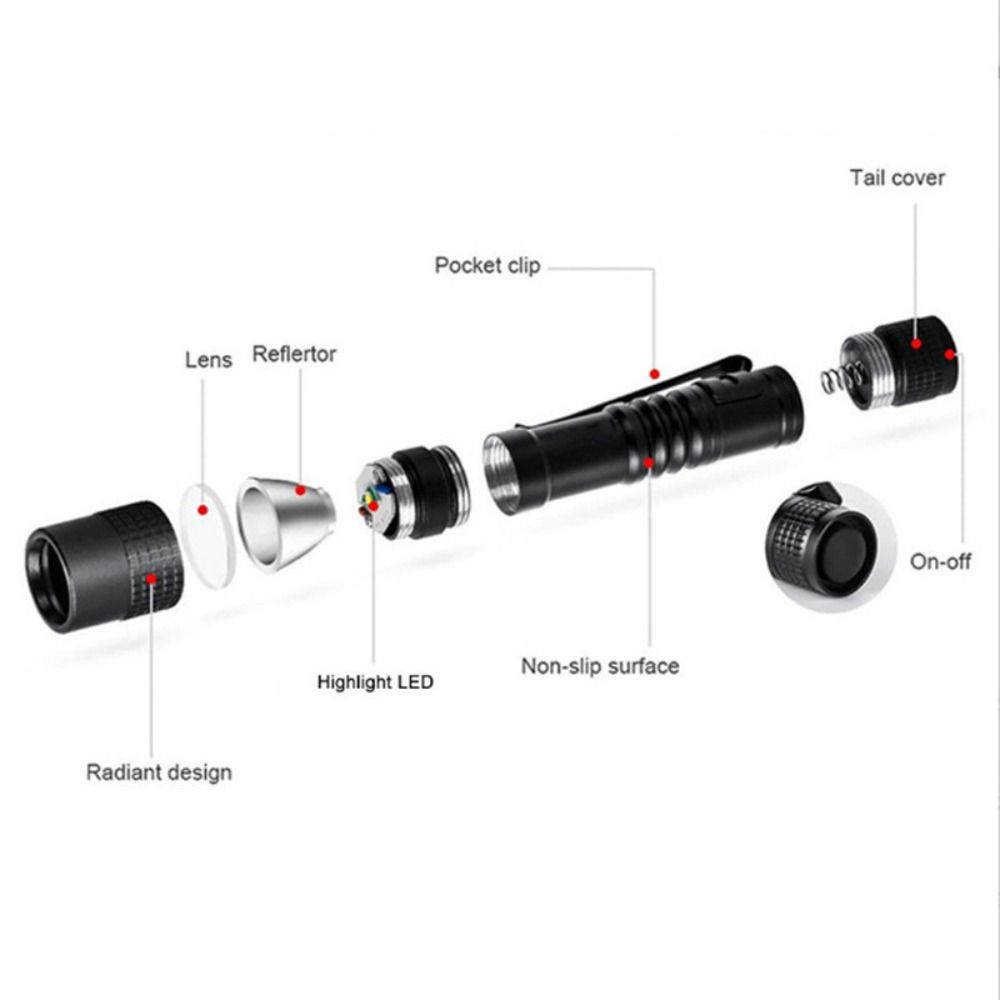 Tail cover

Pocket clip

Lens

Reflertor

On-off

Highlight LED

Non-slip surface

Radiant design