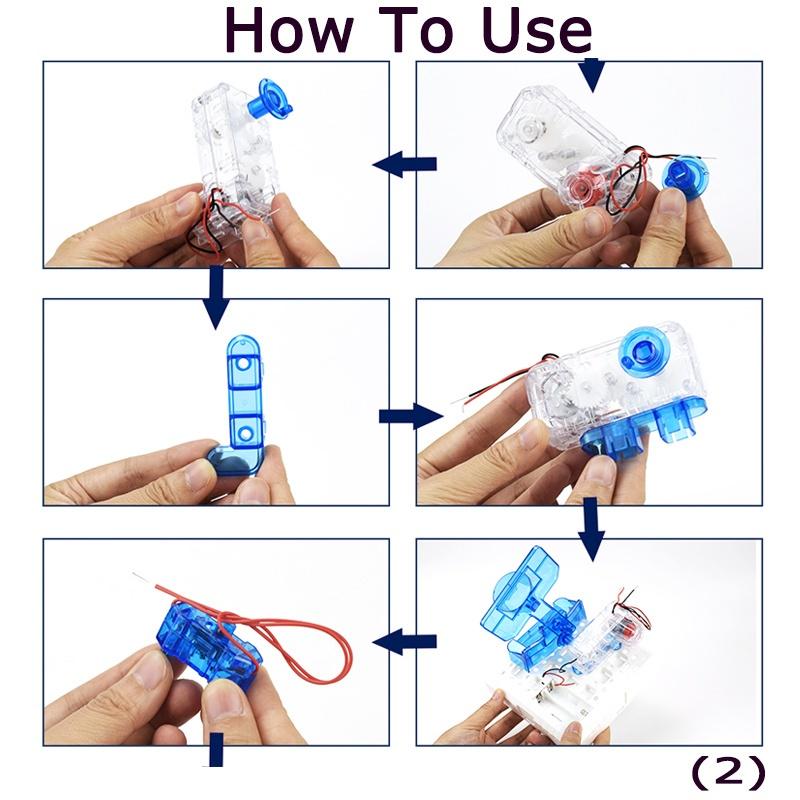 How To Use

(2)